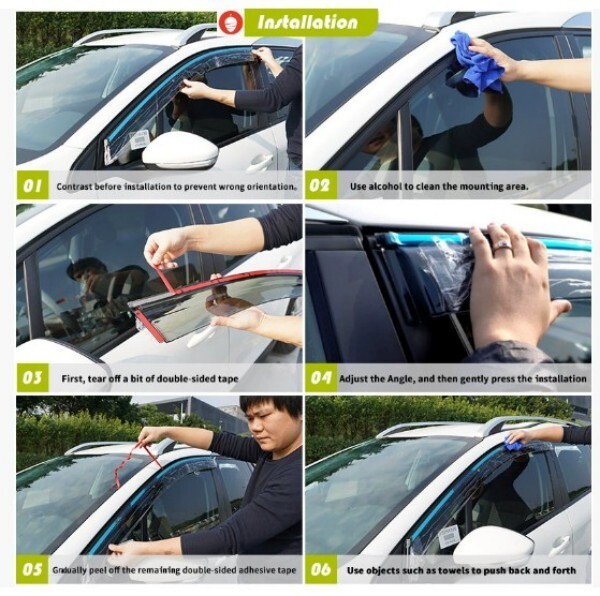 Installation

01 Contrast before installation to prevent wrong orientation.

02 Use alcohol to clean the mounting area.

03 First, tear off a bit of double-sided tape

04 Adjust the Angle, and then gently press the installation

05 Gradually peel off the remaining double-sided adhesive tape

06 Use objects such as towels to push back and forth