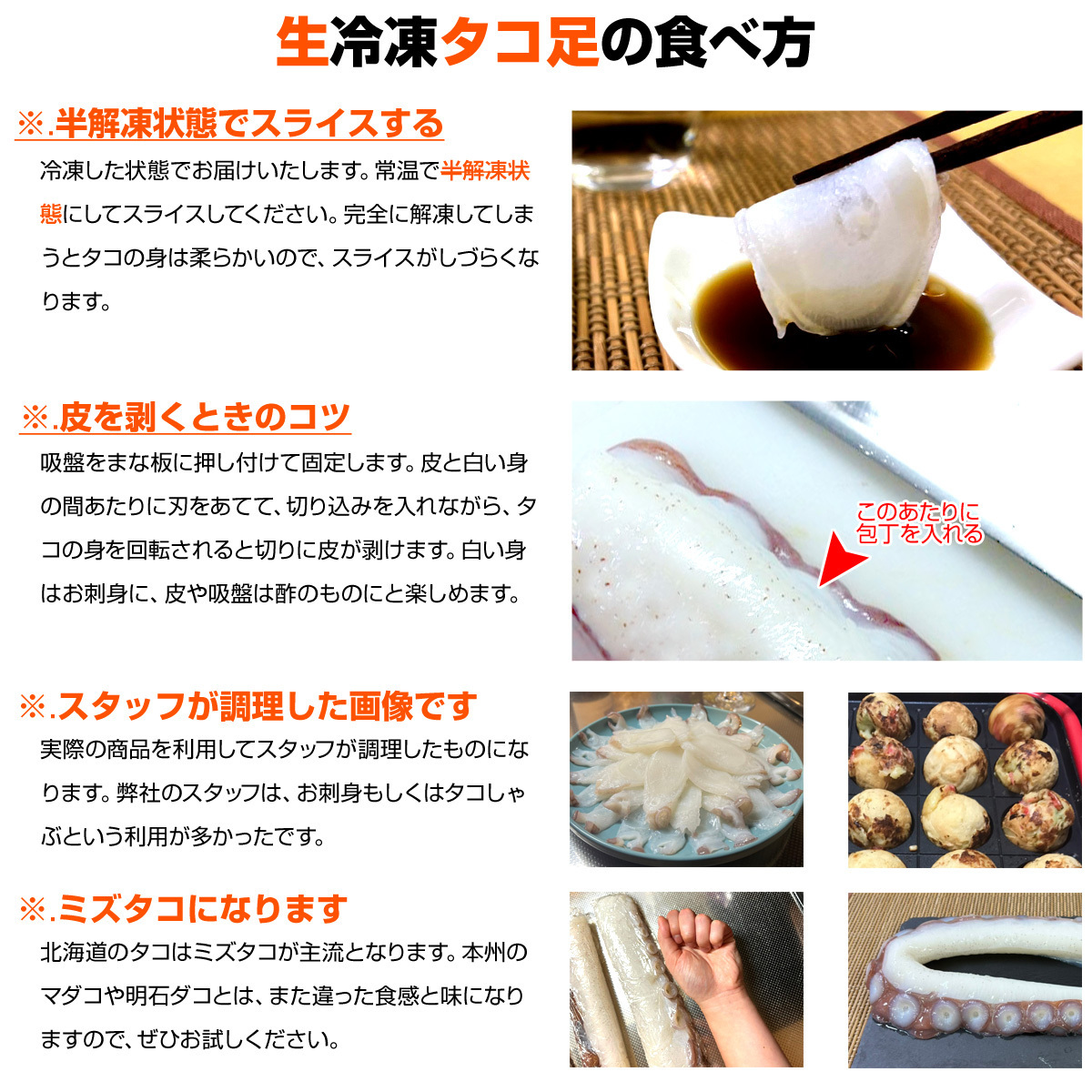 生冷凍タコ足の食べ方

※.半解凍状態でスライスする

冷凍した状態でお届けいたします。常温で半解凍状態にしてスライスしてください。完全に解凍してしまうとタコの身は柔らかいので、スライスがしづらくなります。

※.皮を剥くときのコツ

吸盤をまな板に押し付けて固定します。皮と白い身の間あたりに刃をあてて、切り込みを入れながら、タコの身を回転されると切りに皮が剥けます。白い身はお刺身に、皮や吸盤は酢のものにと楽しめます。

このあたりに包丁を入れる

※.スタッフが調理した画像です

実際の商品を利用してスタッフが調理したものになります。弊社のスタッフは、お刺身もしくはタコしゃぶという利用が多かったです。

※.ミズタコになります

北海道のタコはミズタコが主流となります。本州のマダコや明石ダコとは、また違った食感と味になりますので、ぜひお試しください。