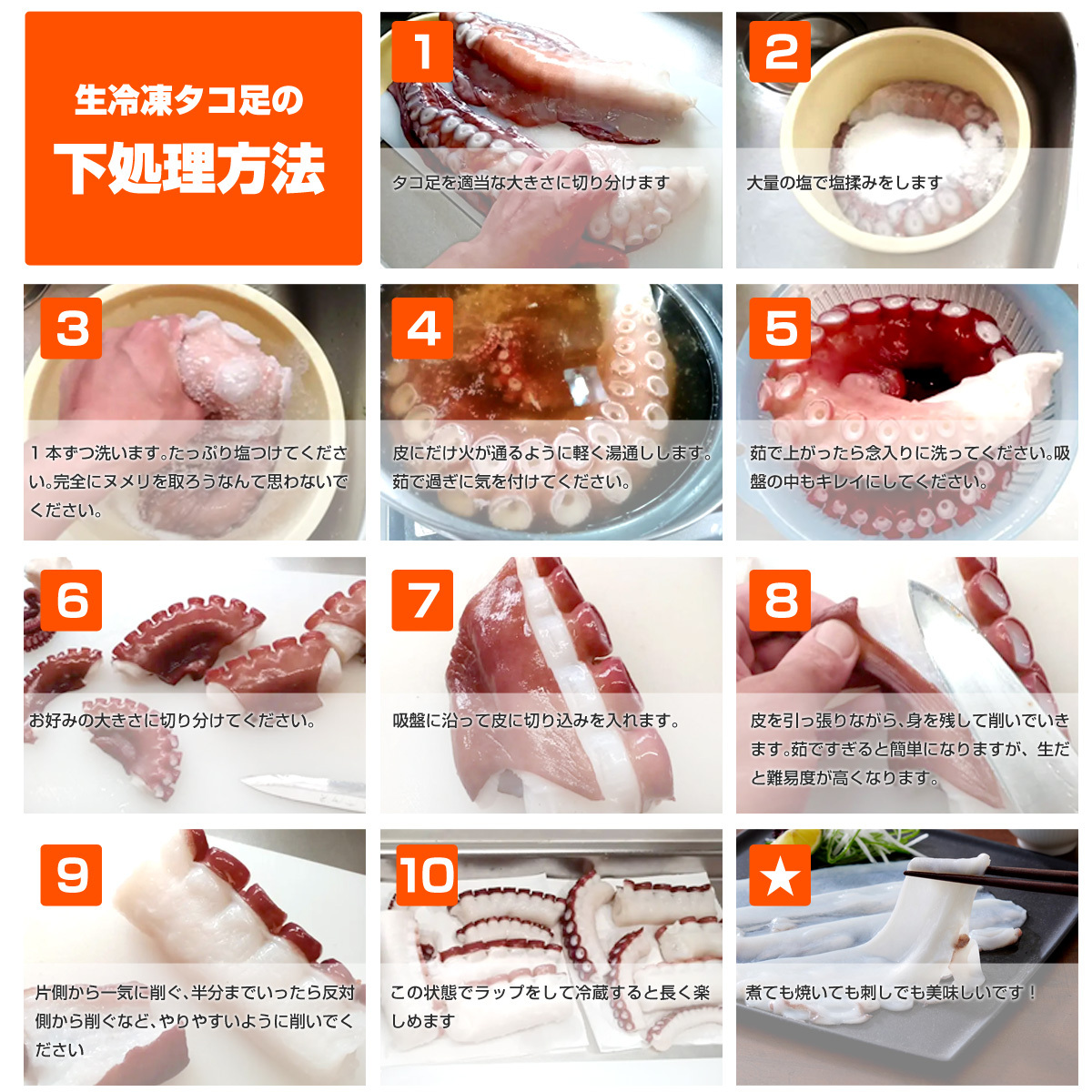 生冷凍タコ足の
下処理方法

1
タコ足を適当な大きさに切り分けます

2
大量の塩で塩揉みをします

3
１本ずつ洗います。たっぷり塩つけてください。完全にヌメリを取ろうなんて思わないでください。

4
皮にだけ火が通るように軽く湯通しします。茹で過ぎに気を付けてください。

5
茹で上がったら念入りに洗ってください。吸盤の中もキレイにしてください。

6
お好みの大きさに切り分けてください。

7
吸盤に沿って皮に切り込みを入れます。

8
皮を引っ張りながら、身を残して削いでいきます。茹ですぎると簡単になりますが、生だと難易度が高くなります。

9
片側から一気に削ぐ、半分までいったら反対側から削ぐなど、やりやすいように削いでください

10
この状態でラップをして冷蔵すると長く楽しめます

★
煮ても焼いても刺しでも美味しいです！