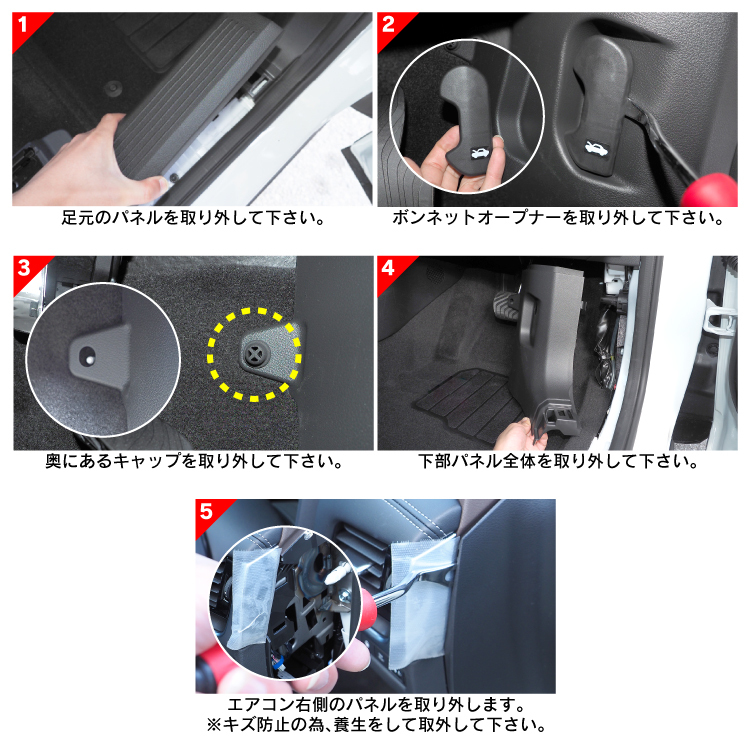 1
足元のパネルを取り外して下さい。

2
ボンネットオープナーを取り外して下さい。

3
奥にあるキャップを取り外して下さい。

4
下部パネル全体を取り外して下さい。

5
エアコン右側のパネルを取り外します。
※キズ防止の為、養生をして取外して下さい。