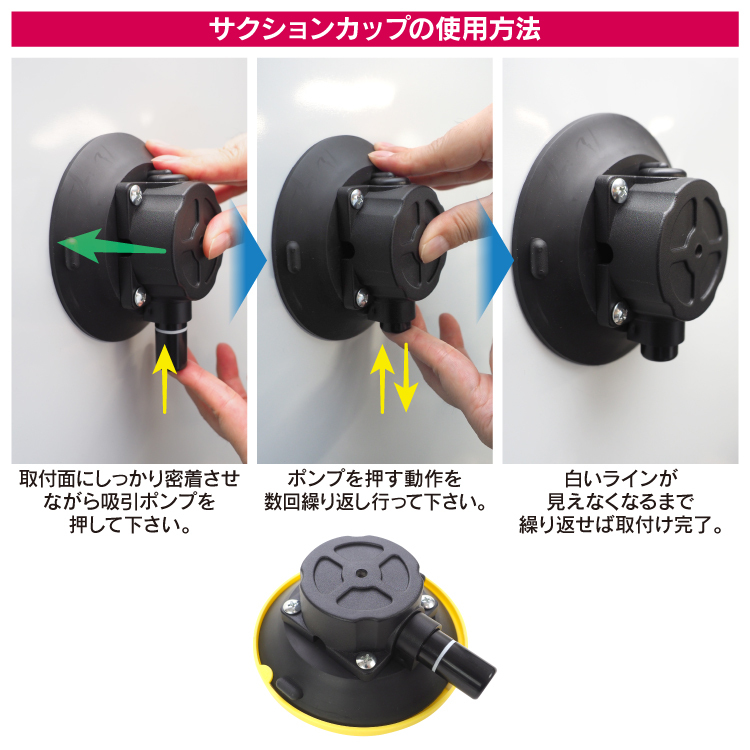 サクションカップの使用方法

取付面にしっかり密着させながら吸引ポンプを押して下さい。

ポンプを押す動作を数回繰り返し行って下さい。

白いラインが見えなくなるまで繰り返せば取付け完了。