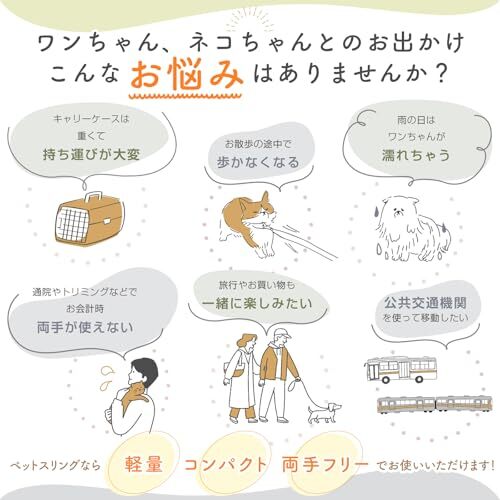 ワンちゃん、ネコちゃんとのお出かけ
こんなお悩みはありませんか？

キャリーケースは
重くて
持ち運びが大変

お散歩の途中で
歩かなくなる

雨の日は
ワンちゃんが
濡れちゃう

通院やトリミングなどで
お会計時
両手が使えない

旅行やお買い物も
一緒に楽しみたい

公共交通機関
を使って移動したい

ペットスリングなら 軽量 コンパクト 両手フリー でお使いいただけます！