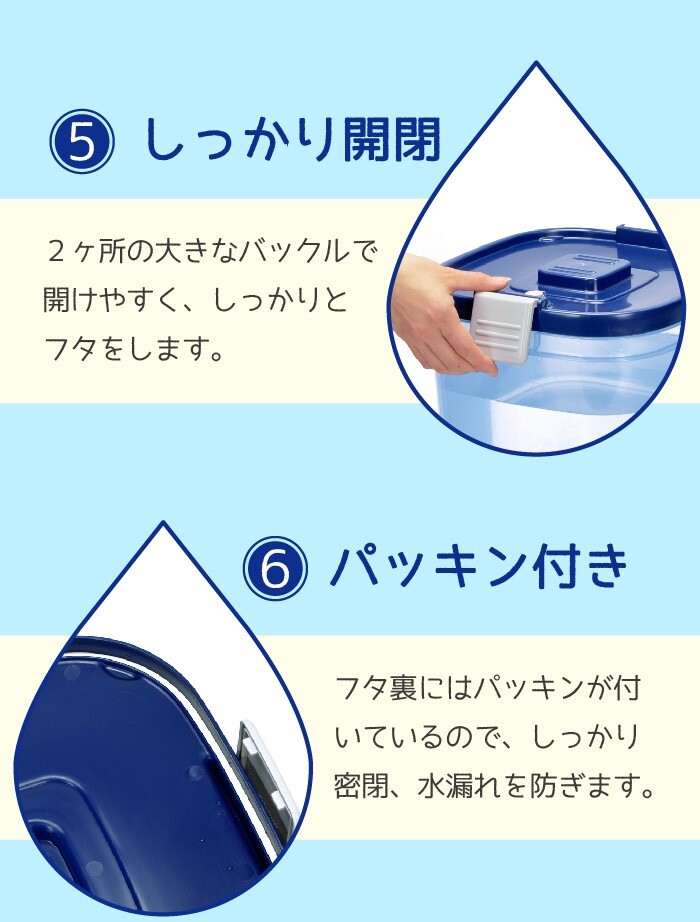 ⑤ しっかり開閉

２ヶ所の大きなバックルで開けやすく、しっかりとフタをします。

⑥ パッキン付き

フタ裏にはパッキンが付いているので、しっかり密閉、水漏れを防ぎます。