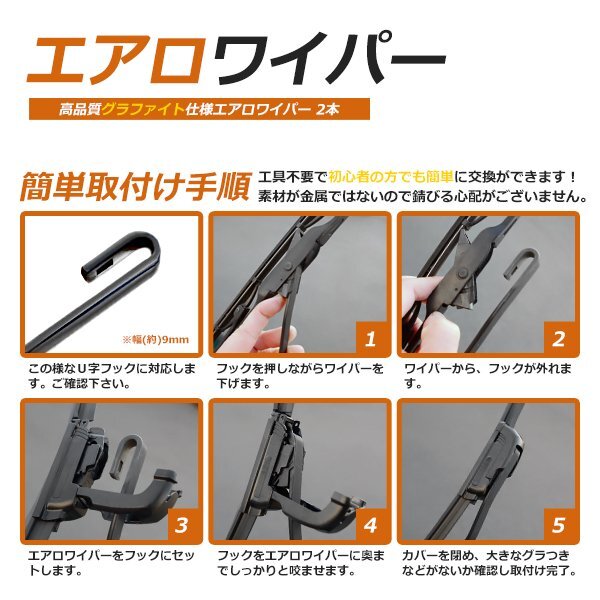 エアロワイパー

高品質グラファイト仕様エアロワイパー 2本

簡単取付け手順

工具不要で初心者の方でも簡単に交換ができます！
素材が金属ではないので錆びる心配がございません。

※幅(約)9mm

この様なU字フックに対応します。ご確認下さい。

1

フックを押しながらワイパーを下げます。

2

ワイパーから、フックが外れます。

3

エアロワイパーをフックにセットします。

4

フックをエアロワイパーに奥までしっかりと咬ませます。

5

カバーを閉め、大きなグラつきなどがないか確認し取付け完了。