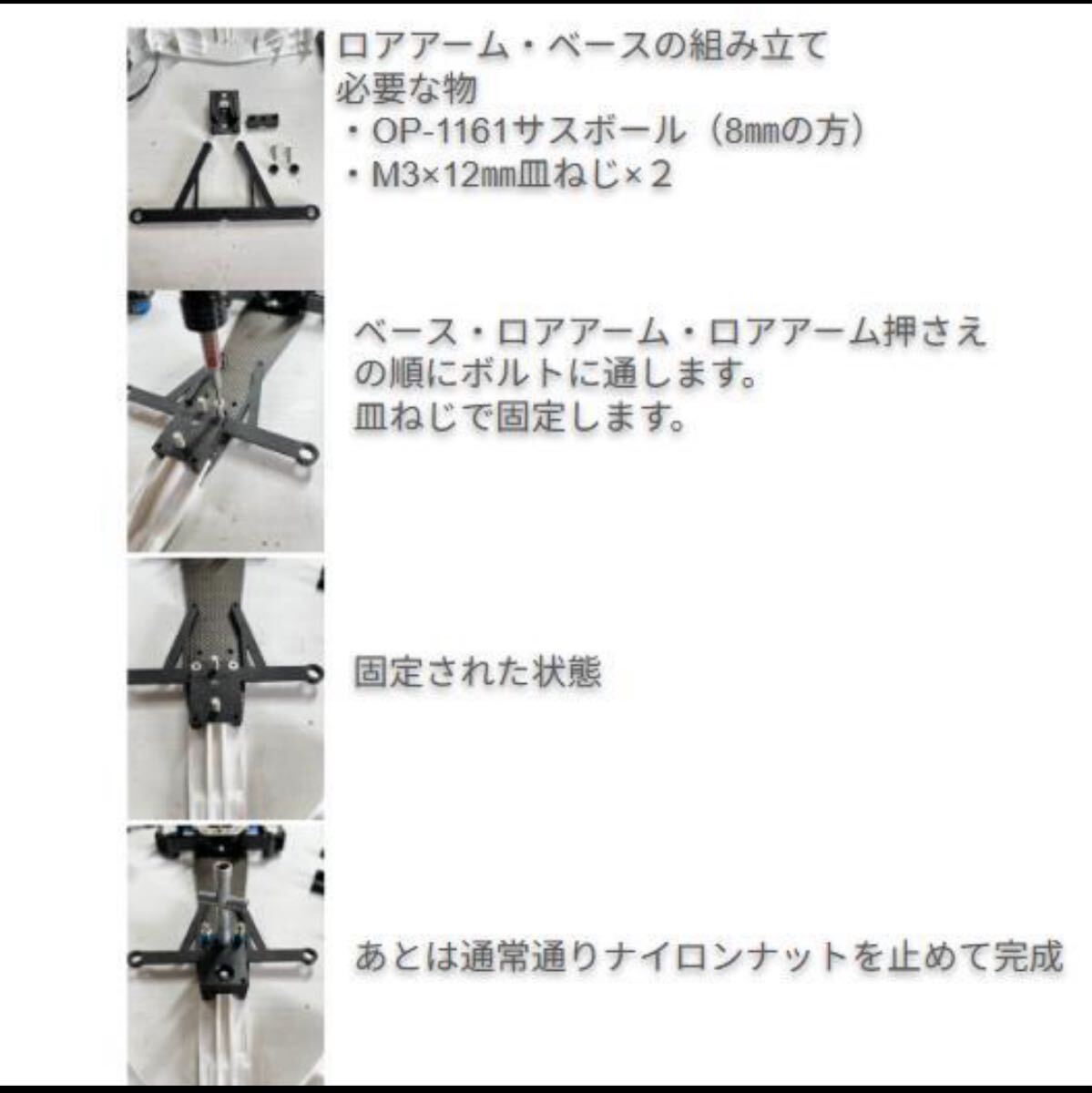 ロアアーム・ベースの組み立て
必要な物
・OP-1161サスボール（8㎜の方）
・M3×12㎜皿ねじ×２

ベース・ロアアーム・ロアアーム押さえの順にボルトに通します。
皿ねじで固定します。

固定された状態

あとは通常通りナイロンナットを止めて完成