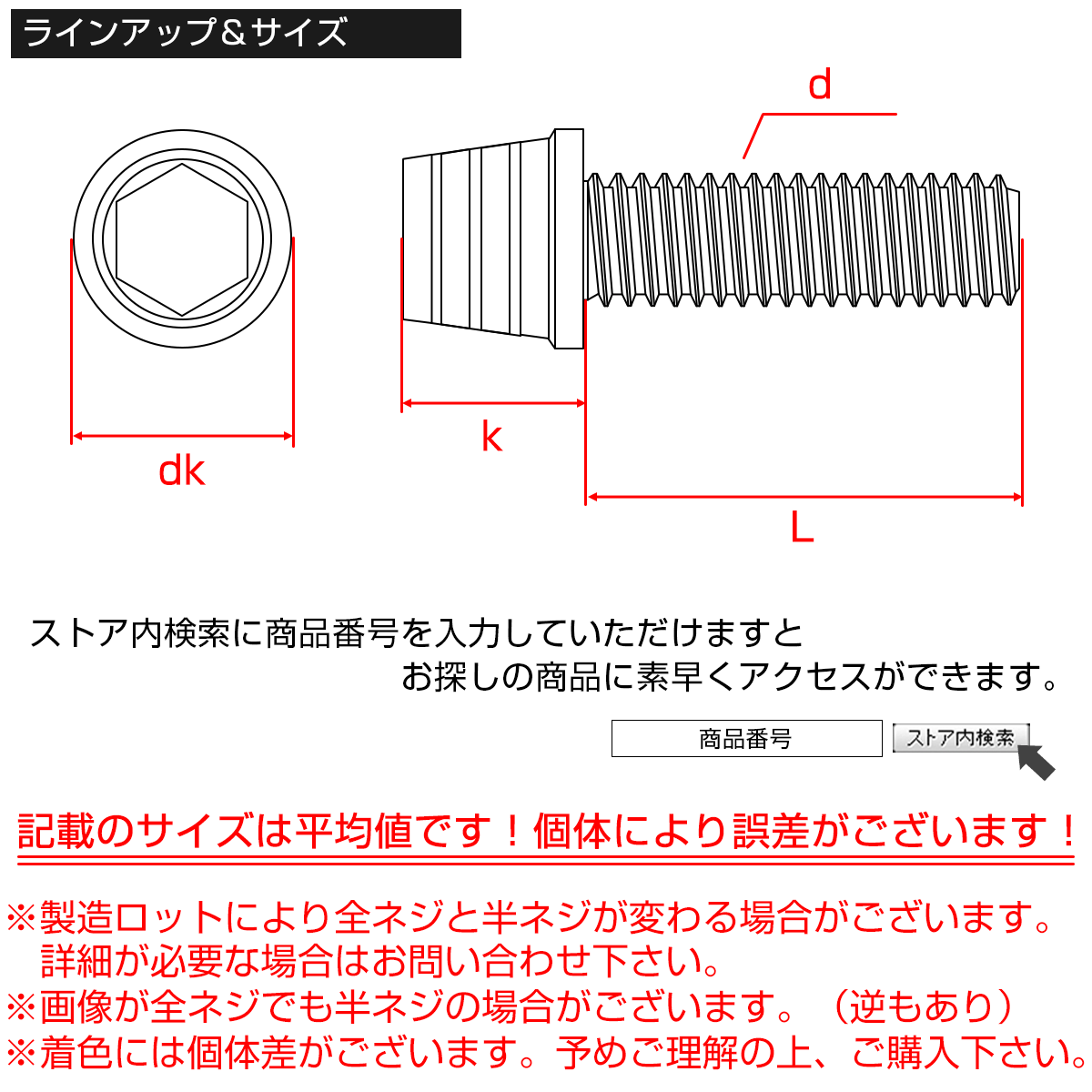 ラインアップ＆サイズ

d

dk

k

L

ストア内検索に商品番号を入力していただけますと
お探しの商品に素早くアクセスができます。

商品番号

ストア内検索

記載のサイズは平均値です！個体により誤差がございます！

※製造ロットにより全ネジと半ネジが変わる場合がございます。
詳細が必要な場合はお問い合わせ下さい。
※画像が全ネジでも半ネジの場合がございます。（逆もあり）
※着色には個体差がございます。予めご理解の上、ご購入下さい。