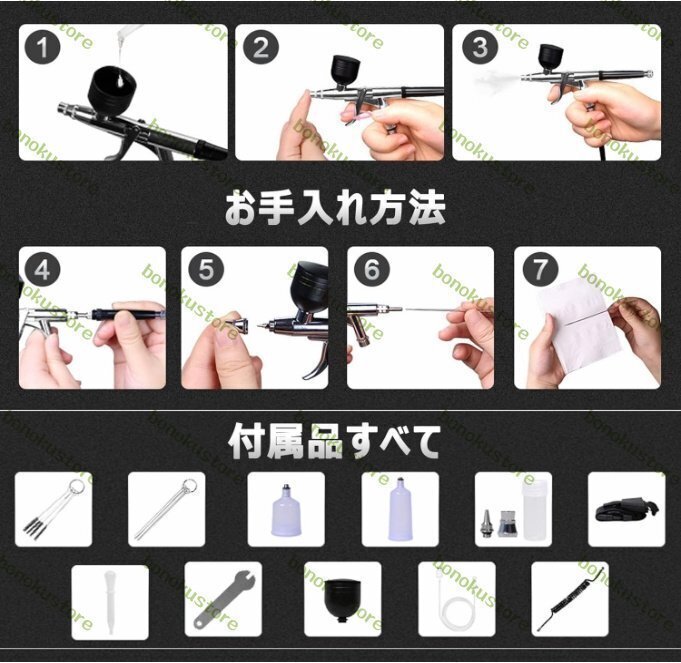 1
2
3
お手入れ方法
4
5
6
7
付属品すべて
bonokustore