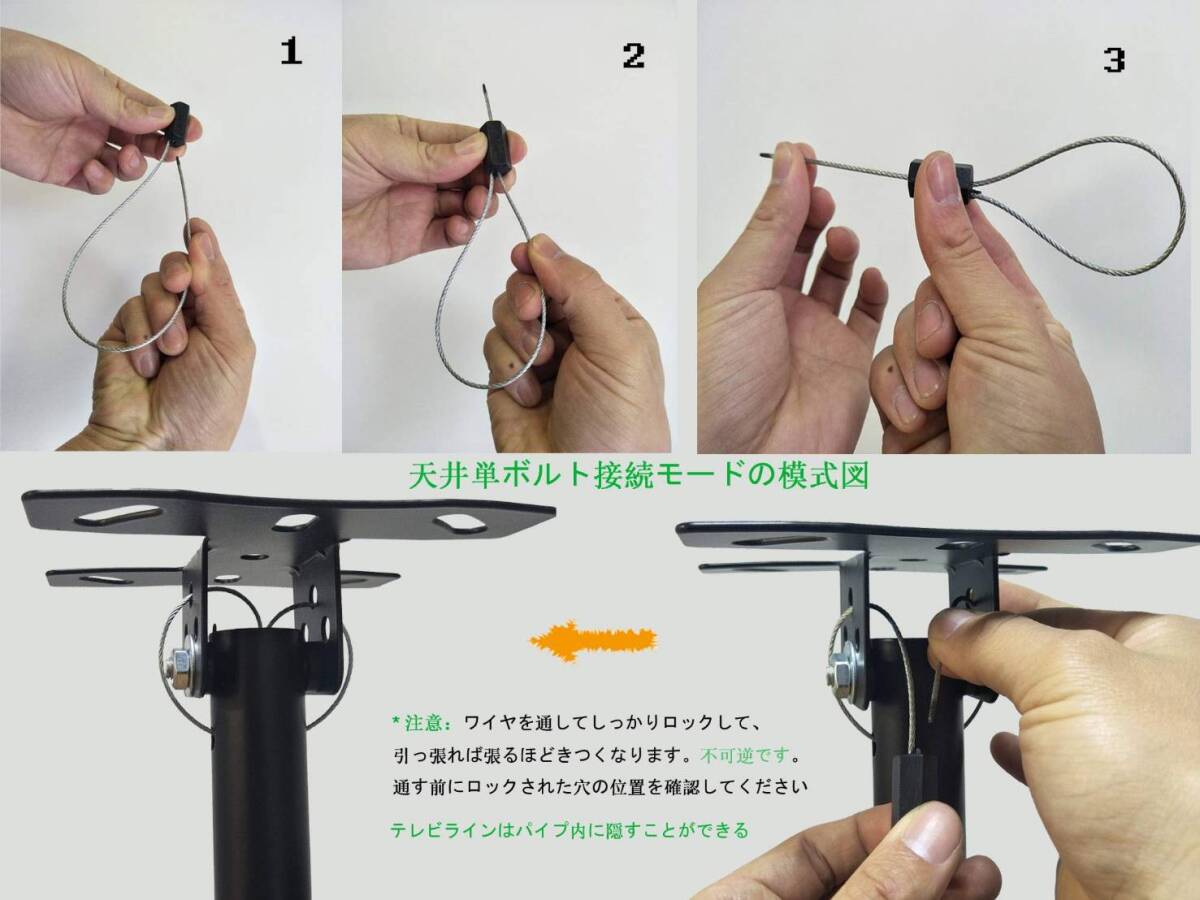 1

2

3

天井単ボルト接続モードの模式図

* 注意：ワイヤを通してしっかりロックして、引っ張れば張るほどきつくなります。不可逆です。通す前にロックされた穴の位置を確認してください

テレビラインはパイプ内に隠すことができる