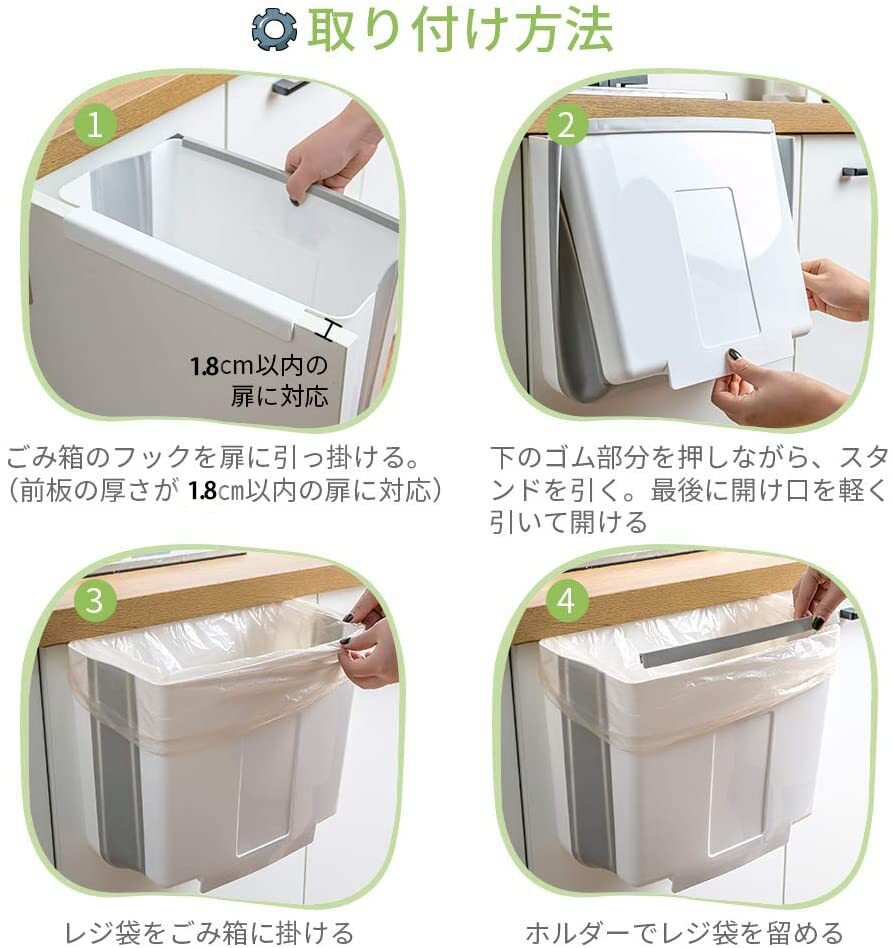 取り付け方法

1

1.8cm以内の扉に対応

ごみ箱のフックを扉に引っ掛ける。（前板の厚さが 1.8cm以内の扉に対応）

2

下のゴム部分を押しながら、スタンドを引く。最後に開け口を軽く引いて開ける

3

レジ袋をごみ箱に掛ける

4

ホルダーでレジ袋を留める