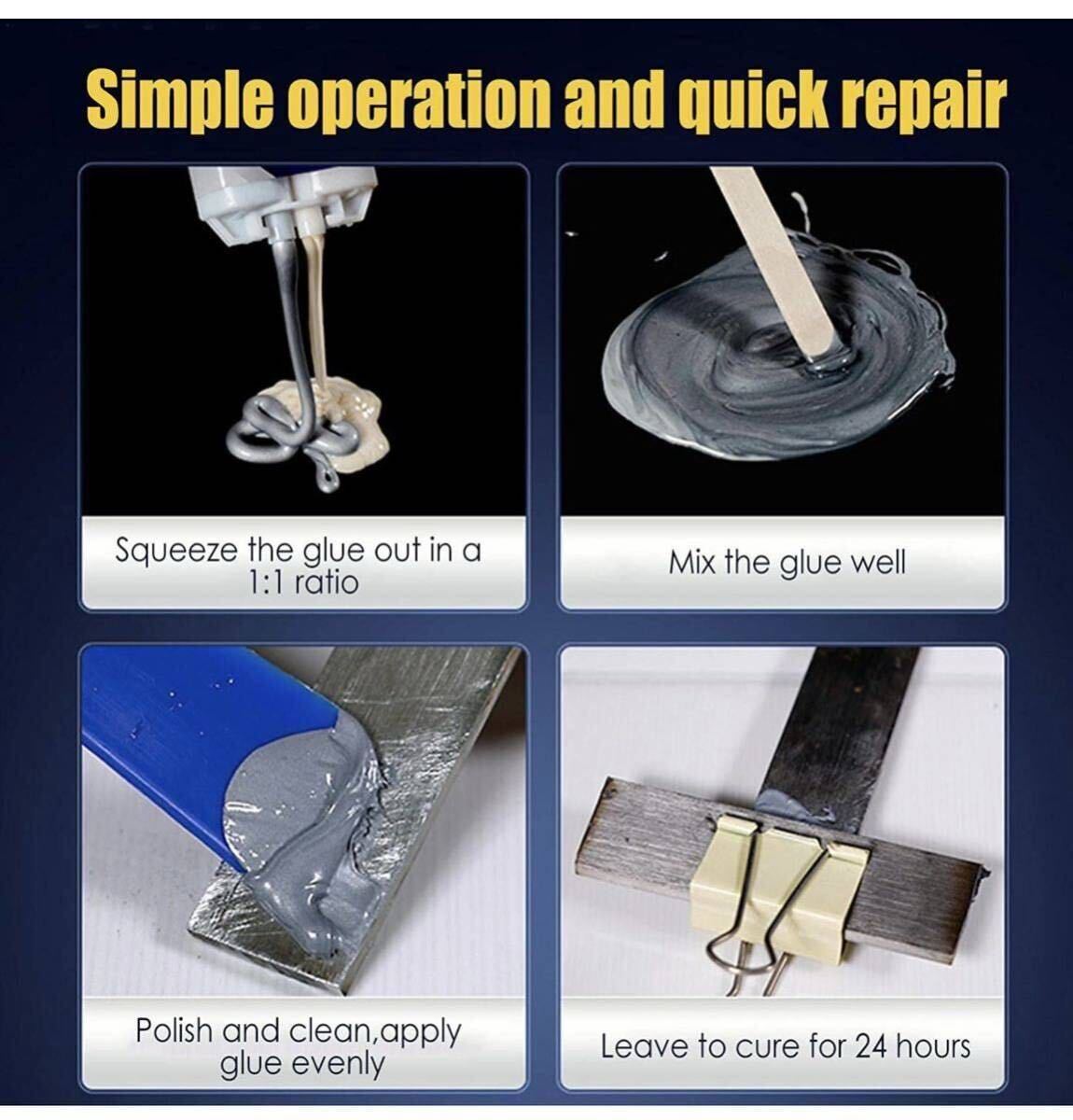 Simple operation and quick repair

Squeeze the glue out in a 1:1 ratio

Mix the glue well

Polish and clean,apply glue evenly

Leave to cure for 24 hours