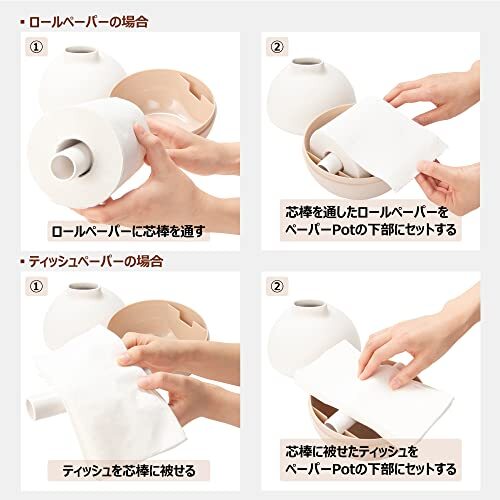 ▪ ロールペーパーの場合

①

ロールペーパーに芯棒を通す

②

芯棒を通したロールペーパーをペーパーPotの下部にセットする

▪ ティッシュペーパーの場合

①

ティッシュを芯棒に被せる

②

芯棒に被せたティッシュをペーパーPotの下部にセットする