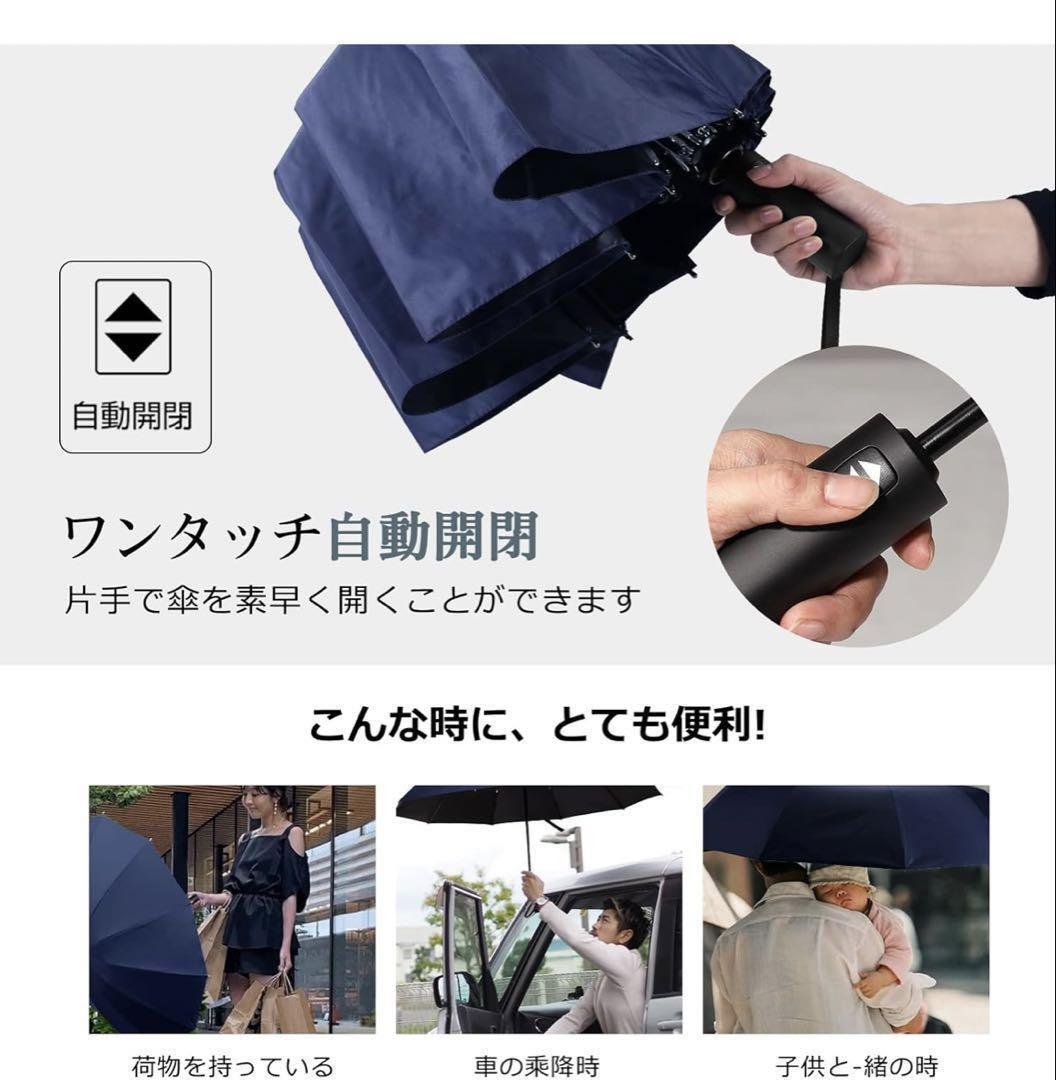 自動開閉

ワンタッチ自動開閉

片手で傘を素早く開くことができます

こんな時に、とても便利!

荷物を持っている

車の乗降時

子供と-緒の時