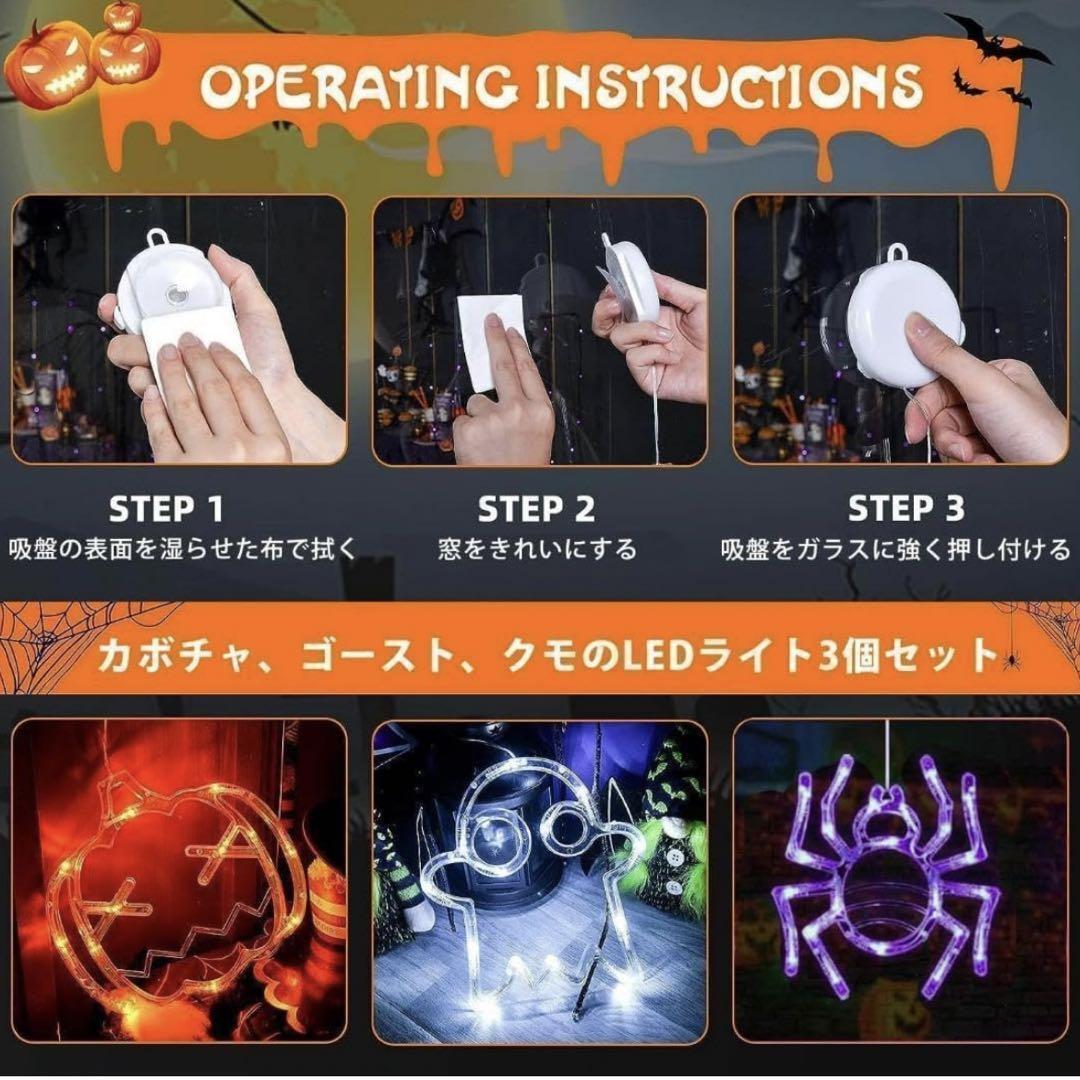 OPERATING INSTRUCTIONS

STEP 1
吸盤の表面を湿らせた布で拭く

STEP 2
窓をきれいにする

STEP 3
吸盤をガラスに強く押し付ける

カボチャ、ゴースト、クモのLEDライト3個セット