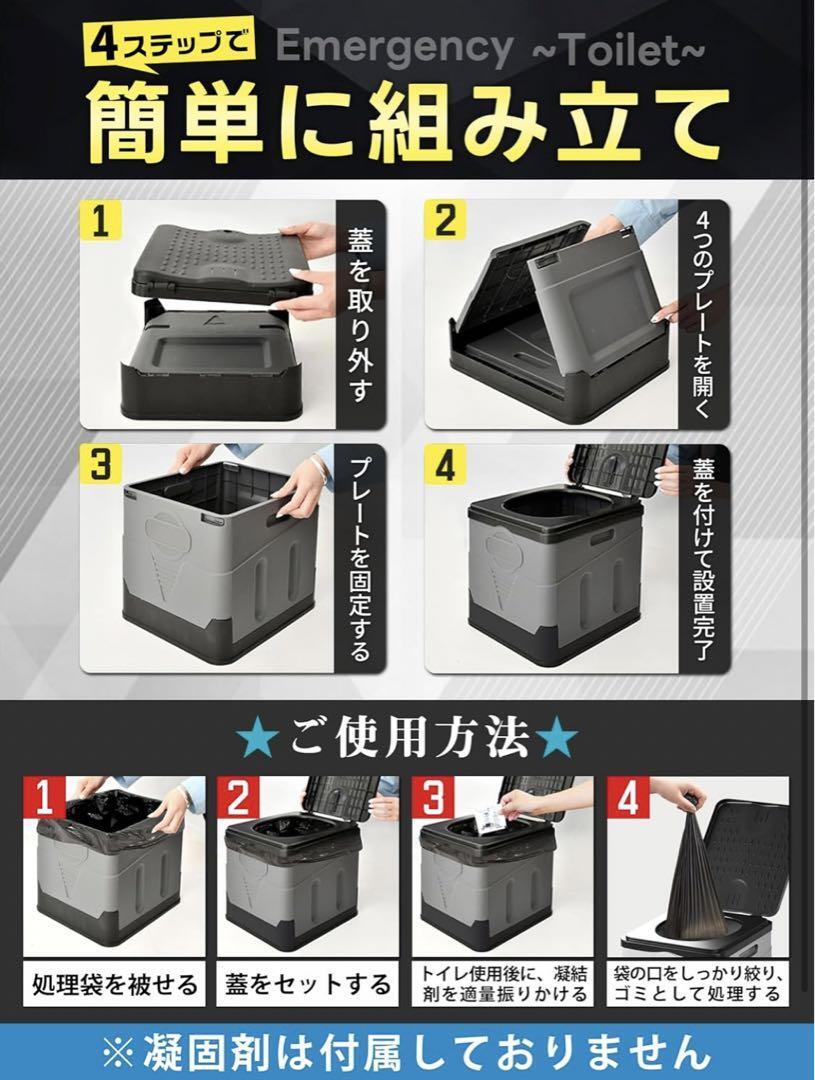 4ステップで Emergency ~Toilet~

簡単に組み立て

1 蓋を取り外す

2 4つのプレートを開く

3 プレートを固定する

4 蓋を付けて設置完了

★ご使用方法★

1 処理袋を被せる

2 蓋をセットする

3 トイレ使用後に、凝結剤を適量振りかける

4 袋の口をしっかり絞り、ゴミとして処理する

※凝固剤は付属しておりません