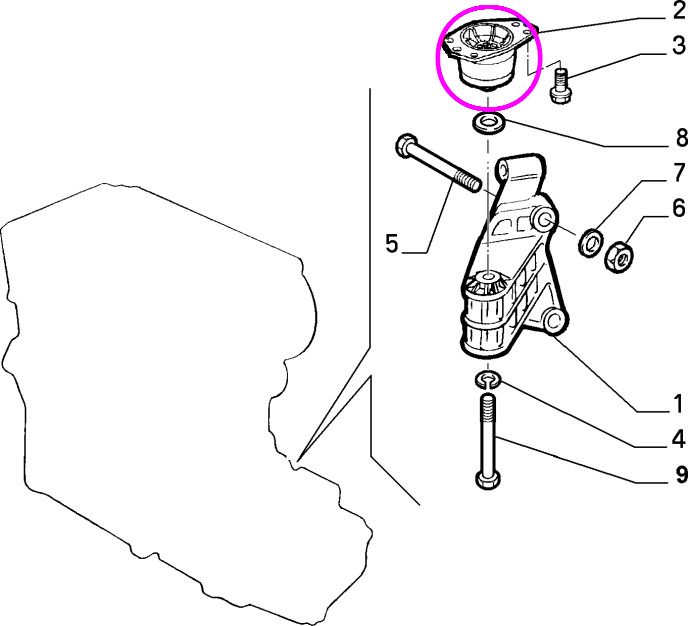 2
3
8
7
6
5
1
4
9