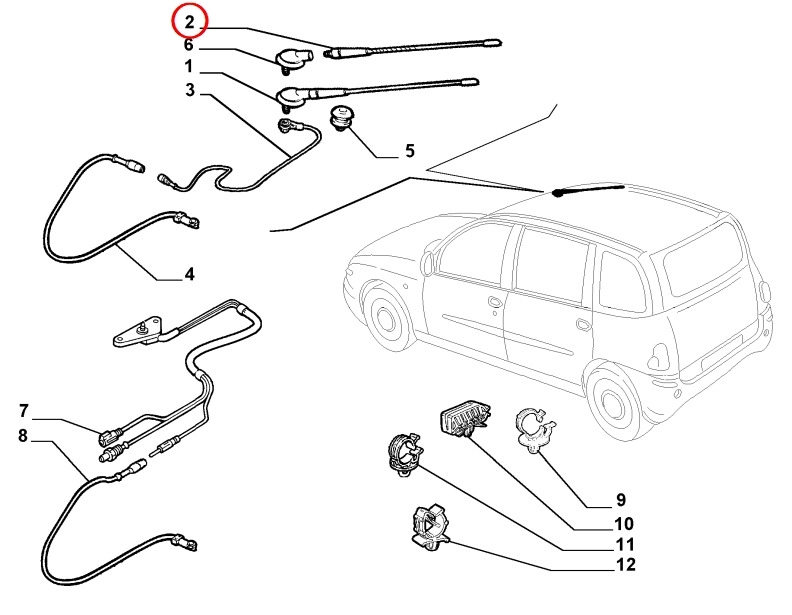 2
6
1
3
5
4
7
8
9
10
11
12