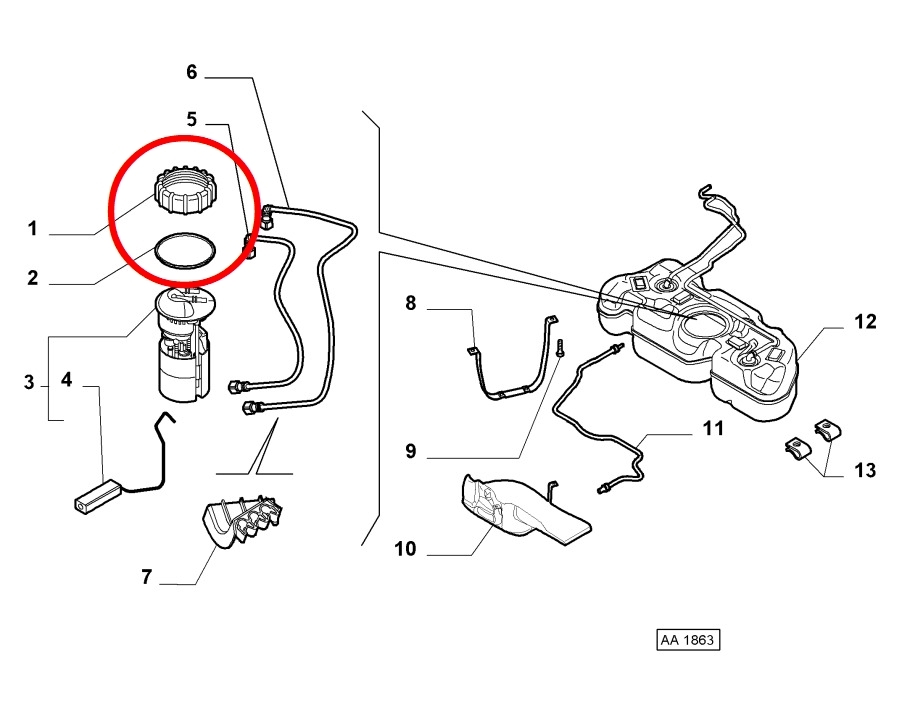 6
5
1
2
3
4
7
8
9
10
11
12
13
AA 1863