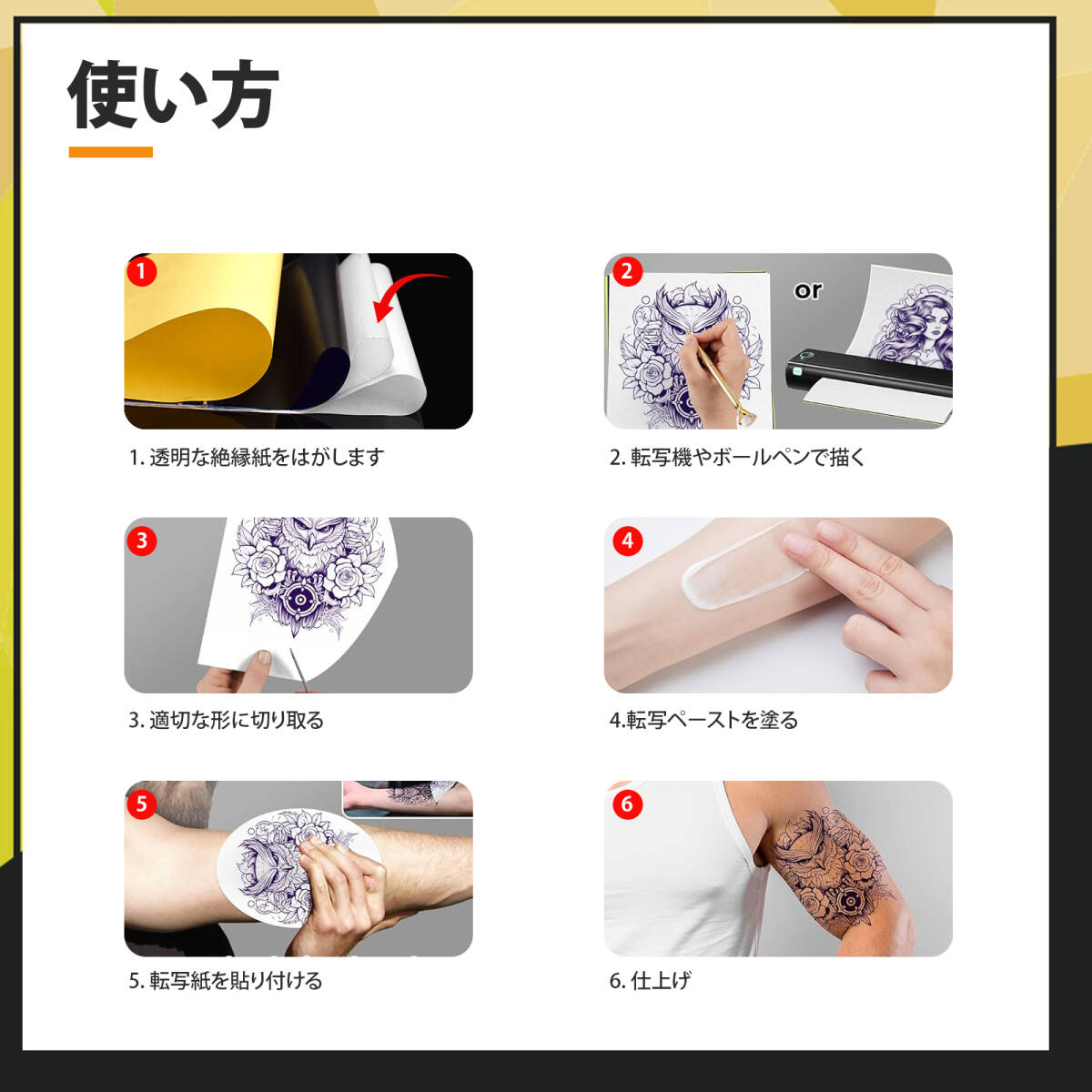 使い方

1

1. 透明な絶縁紙をはがします

2

or

2. 転写機やボールペンで描く

3

3. 適切な形に切り取る

4

4.転写ペーストを塗る

5

5. 転写紙を貼り付ける

6

6. 仕上げ