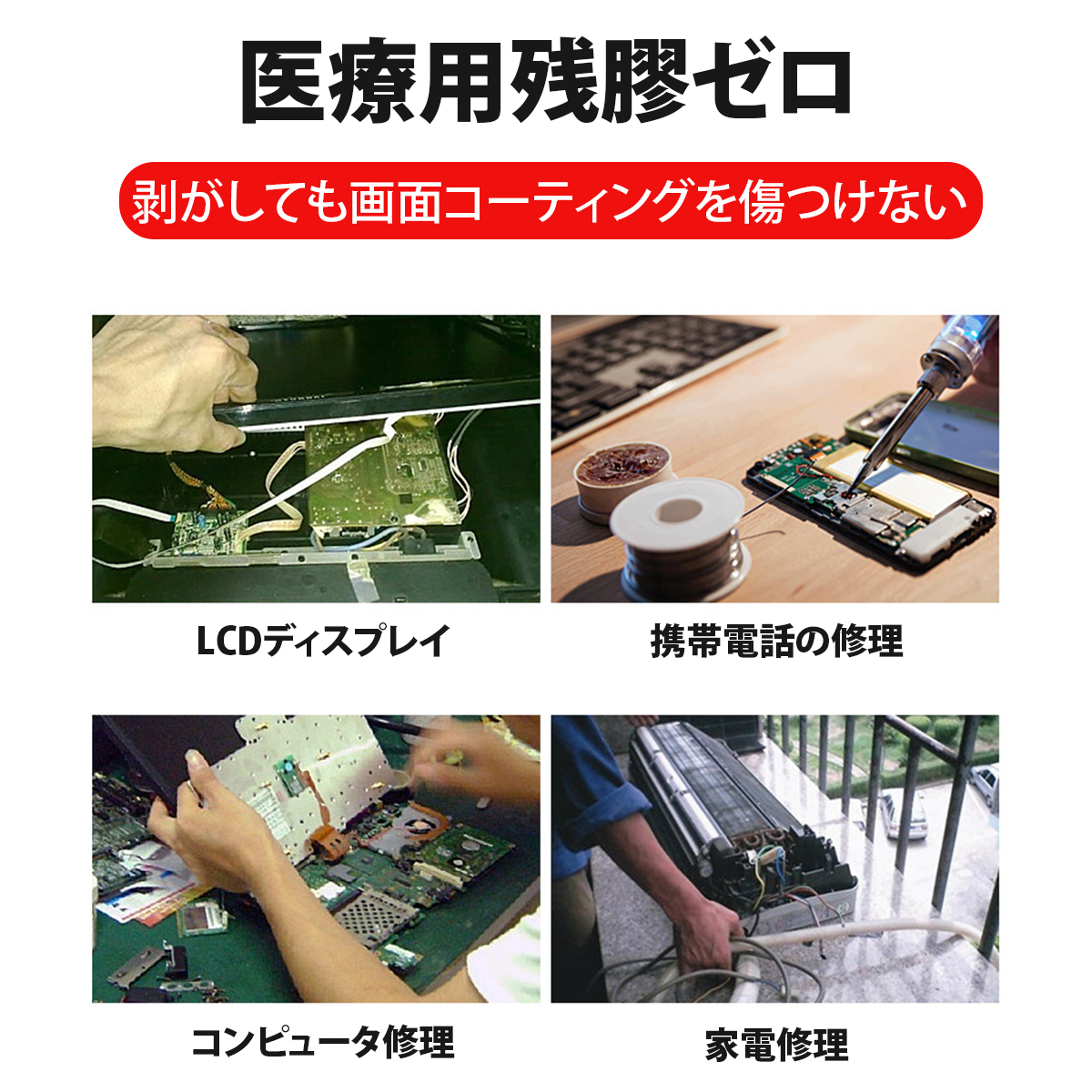 医療用残膠ゼロ

剥がしても画面コーティングを傷つけない

LCDディスプレイ

携帯電話の修理

コンピュータ修理

家電修理