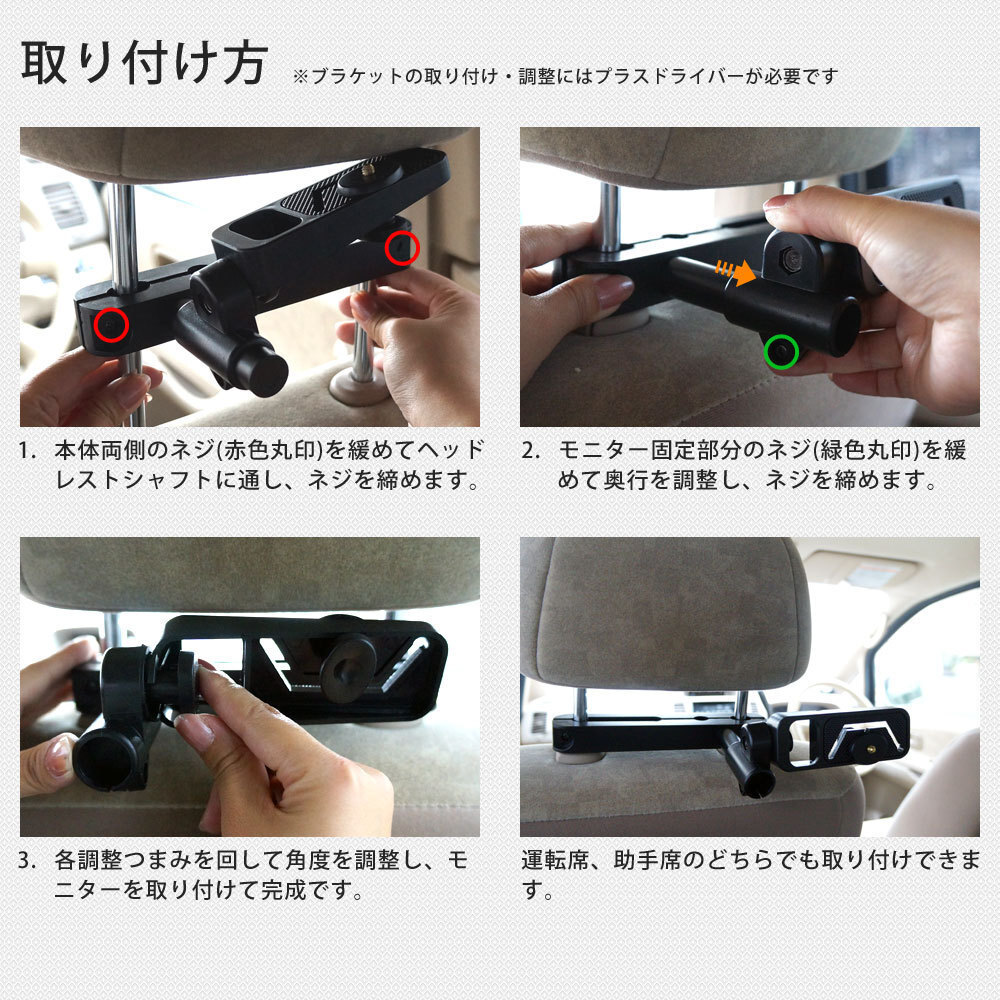 取り付け方 ※ブラケットの取り付け・調整にはプラスドライバーが必要です

1. 本体両側のネジ(赤色丸印)を緩めてヘッドレストシャフトに通し、ネジを締めます。

2. モニター固定部分のネジ(緑色丸印)を緩めて奥行を調整し、ネジを締めます。

3. 各調整つまみを回して角度を調整し、モニターを取り付けて完成です。

運転席、助手席のどちらでも取り付けできます。