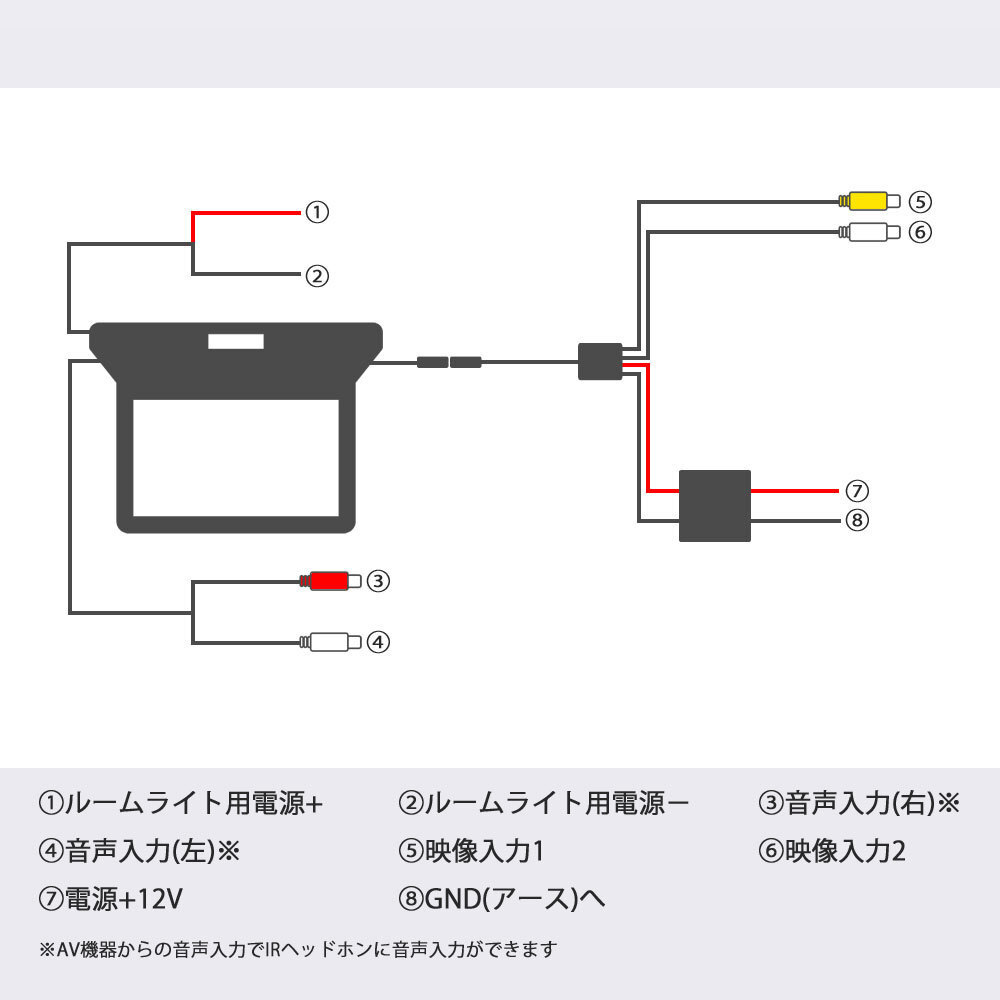 ①
②
⑤
⑥
⑦
⑧
③
④

①ルームライト用電源+
②ルームライト用電源−
③音声入力(右)※
④音声入力(左)※
⑤映像入力1
⑥映像入力2
⑦電源+12V
⑧GND(アース)へ

※AV機器からの音声入力でIRヘッドホンに音声入力ができます