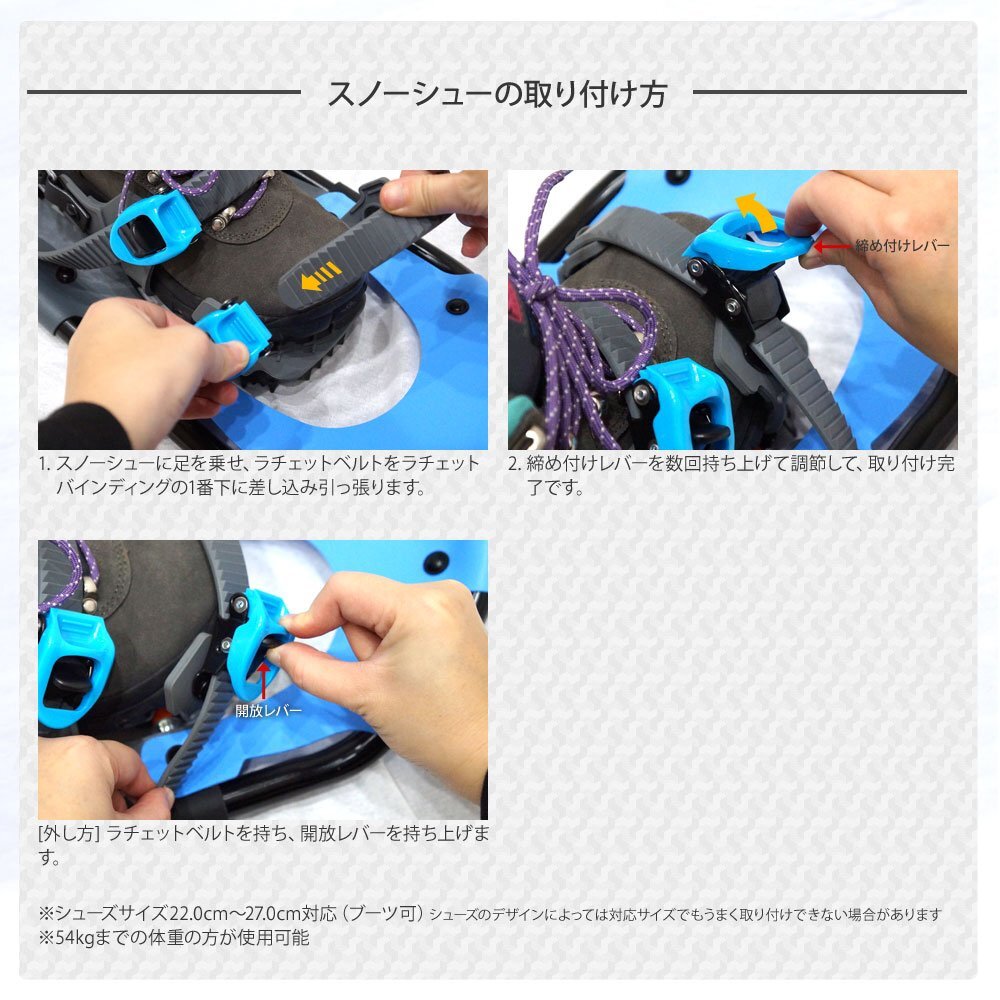 スノーシューの取り付け方

締め付けレバー

1. スノーシューに足を乗せ、ラチェットベルトをラチェットバインディングの1番下に差し込み引っ張ります。

2. 締め付けレバーを数回持ち上げて調節して、取り付け完了です。

開放レバー

[外し方] ラチェットベルトを持ち、開放レバーを持ち上げます。

※シューズサイズ22.0cm～27.0cm対応（ブーツ可）シューズのデザインによっては対応サイズでもうまく取り付けできない場合があります
※54kgまでの体重の方が使用可能