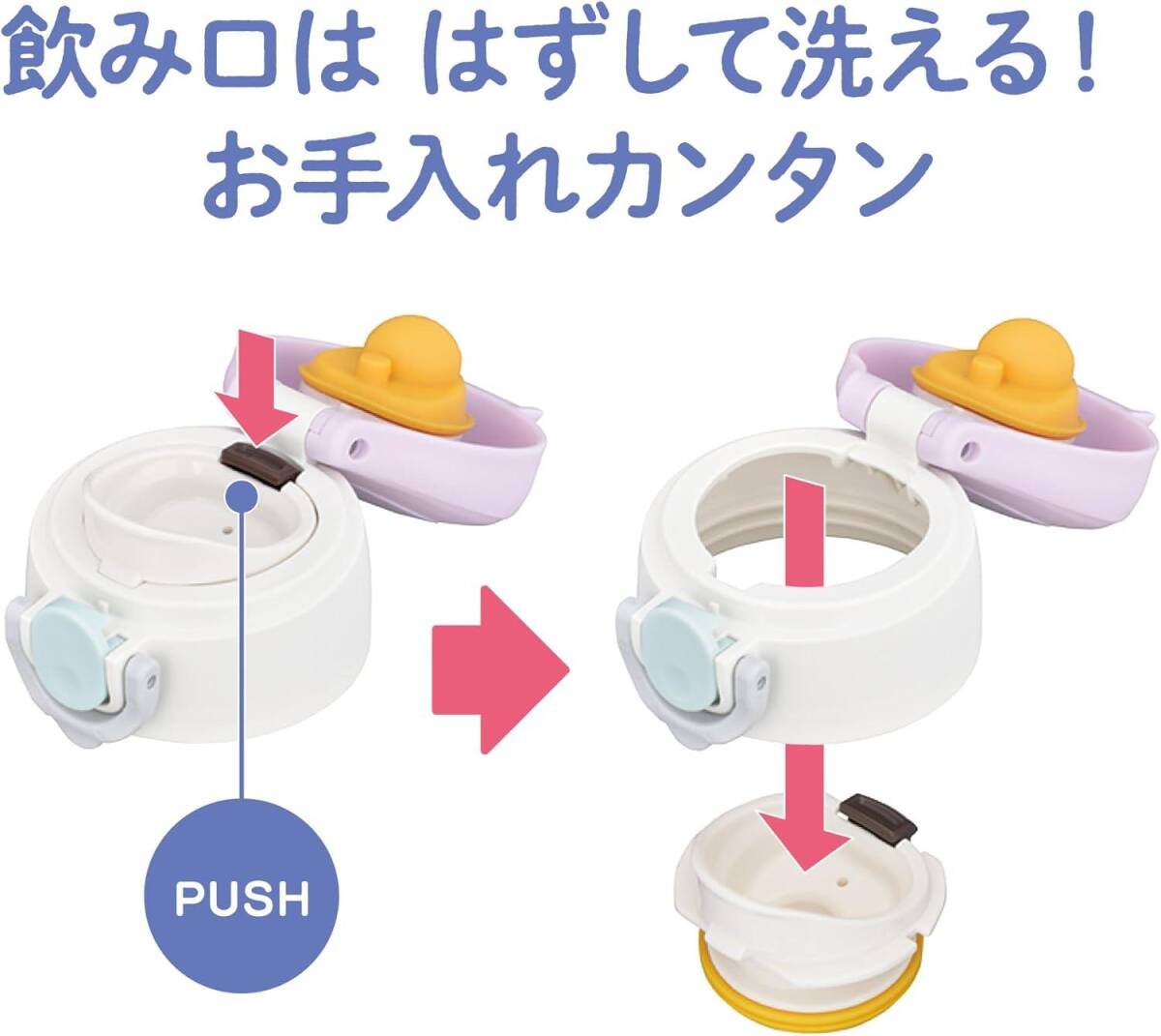 飲み口は はずして洗える！
お手入れカンタン

PUSH