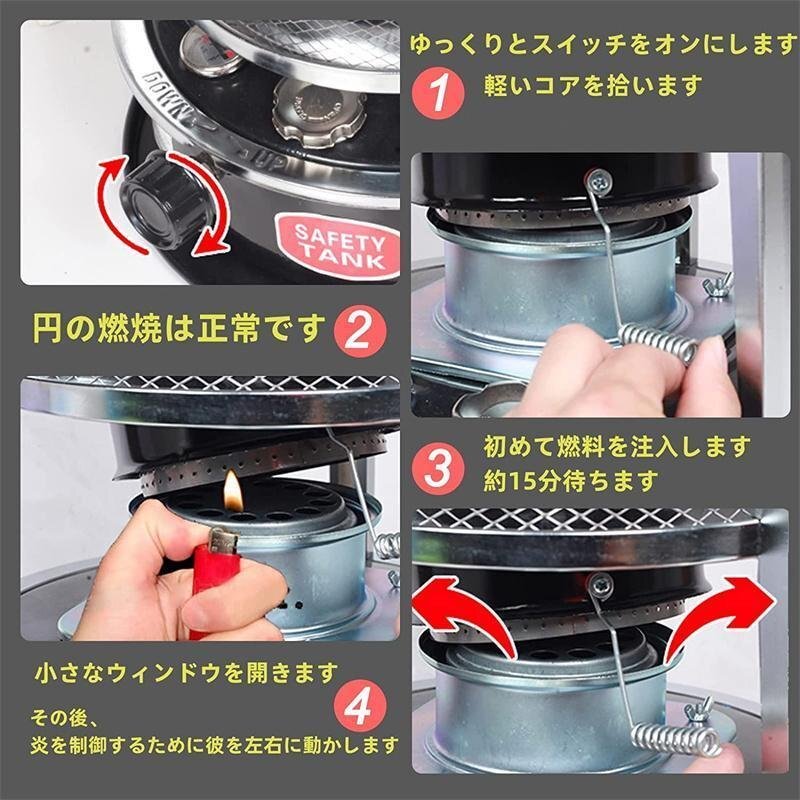 DOWN UP

SAFETY TANK

ゆっくりとスイッチをオンにします

1 軽いコアを拾います

円の燃焼は正常です 2

3 初めて燃料を注入します
約15分待ちます

小さなウィンドウを開きます

4

その後、
炎を制御するために彼を左右に動かします