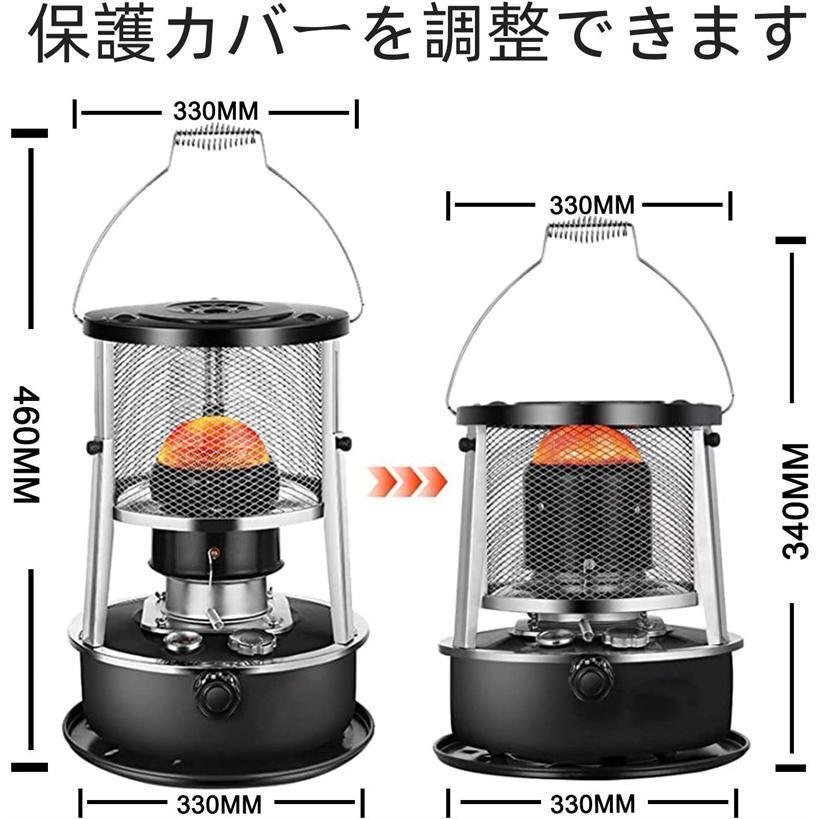 保護カバーを調整できます

330MM

460MM

330MM

330MM

340MM

330MM