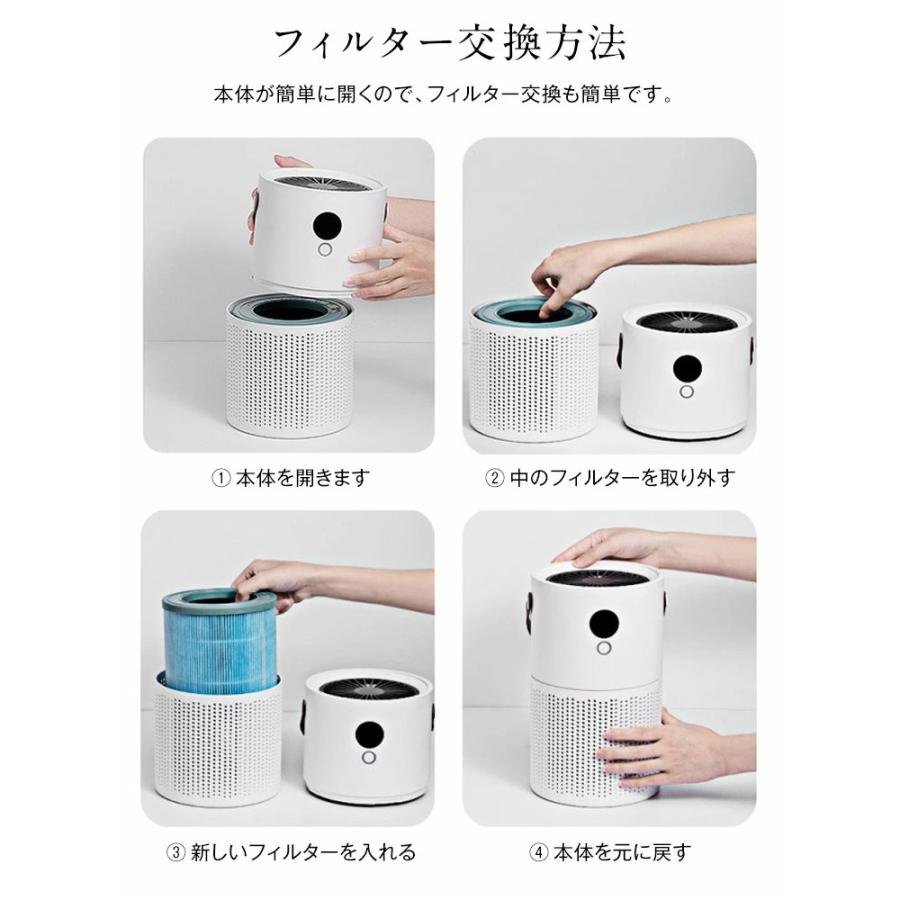 フィルター交換方法

本体が簡単に開くので、フィルター交換も簡単です。

① 本体を開きます

② 中のフィルターを取り外す

③ 新しいフィルターを入れる

④ 本体を元に戻す