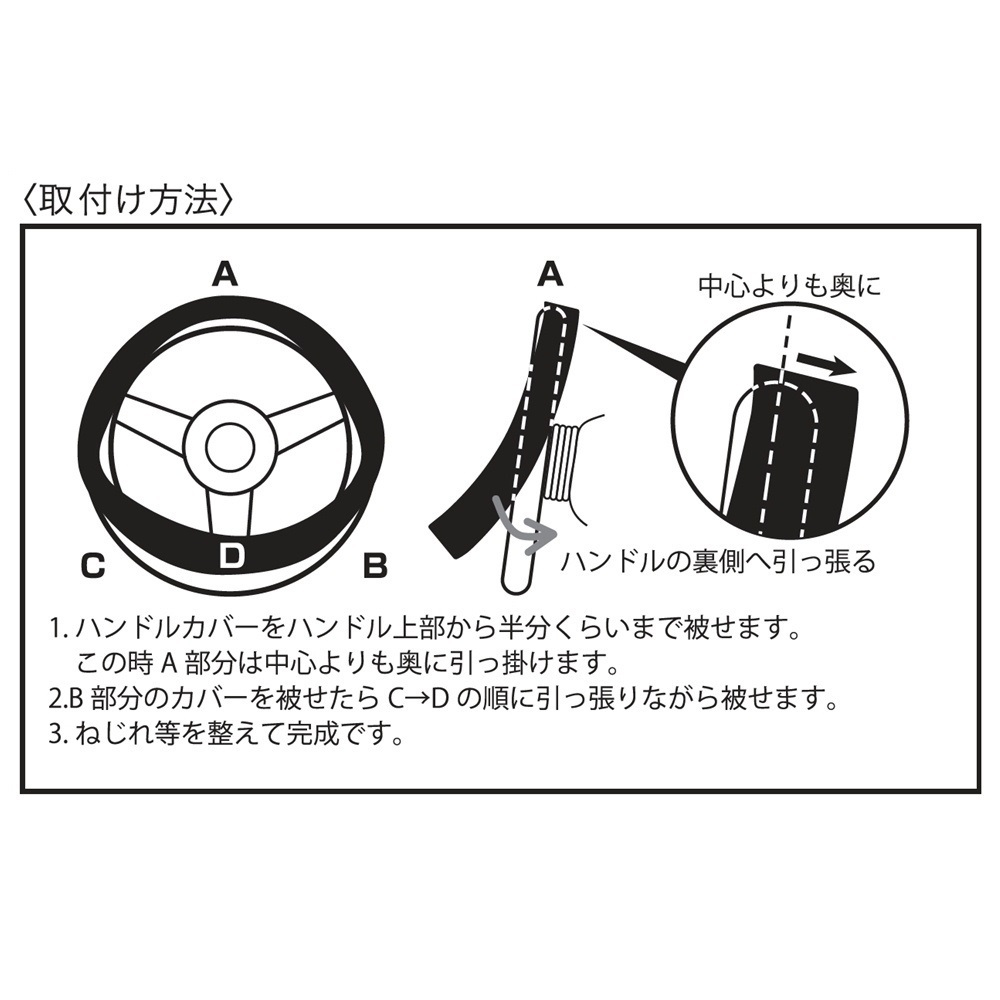 〈取付け方法〉

A

C D B

A

中心よりも奥に

ハンドルの裏側へ引っ張る

1. ハンドルカバーをハンドル上部から半分くらいまで被せます。
この時 A 部分は中心よりも奥に引っ掛けます。
2.B 部分のカバーを被せたら C→D の順に引っ張りながら被せます。
3. ねじれ等を整えて完成です。