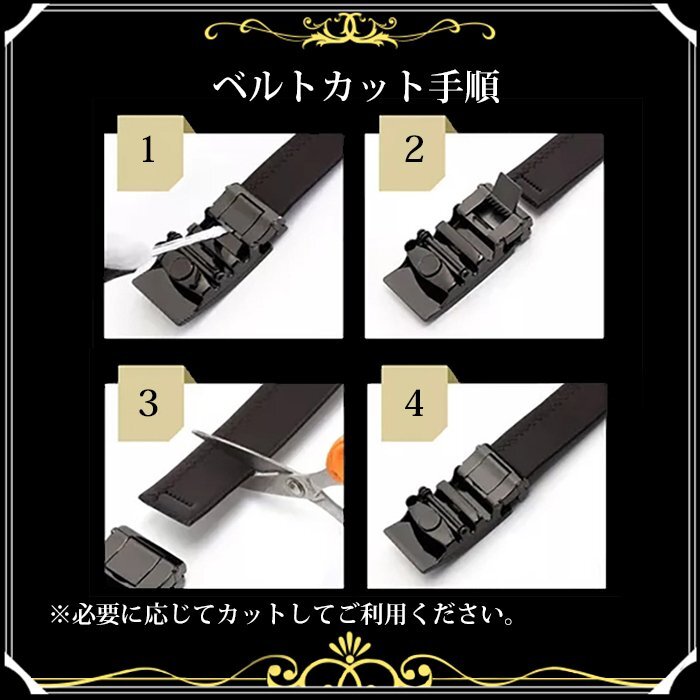 ベルトカット手順

1

2

3

4

※必要に応じてカットしてご利用ください。