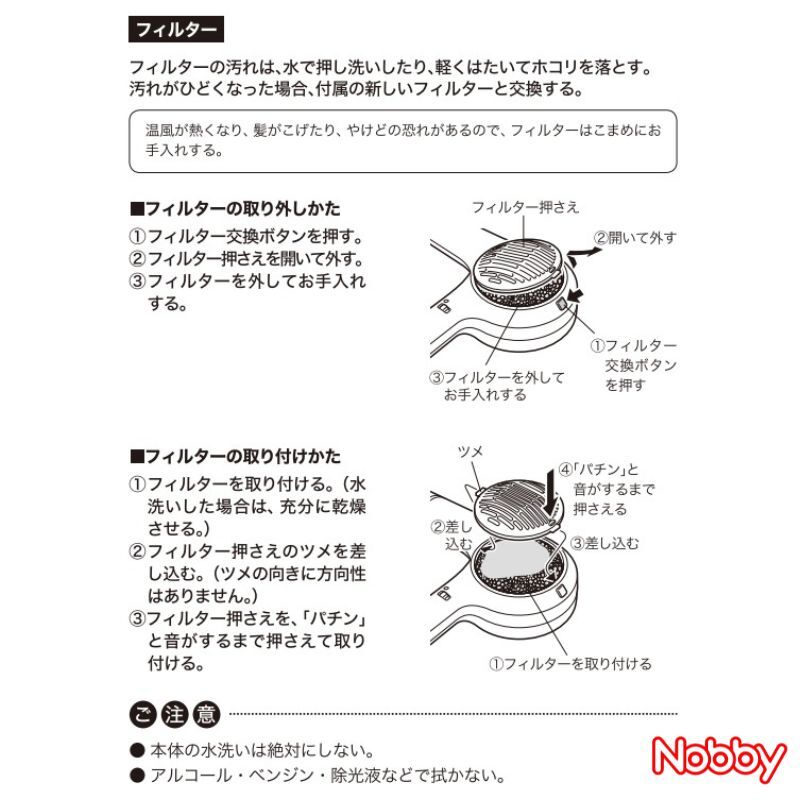 フィルター

フィルターの汚れは、水で押し洗いしたり、軽くはたいてホコリを落とす。
汚れがひどくなった場合、付属の新しいフィルターと交換する。

温風が熱くなり、髪がこげたり、やけどの恐れがあるので、フィルターはこまめにお手入れする。

■フィルターの取り外しかた
①フィルター交換ボタンを押す。
②フィルター押さえを開いて外す。
③フィルターを外してお手入れする。

フィルター押さえ
②開いて外す
①フィルター交換ボタンを押す
③フィルターを外してお手入れする

■フィルターの取り付けかた
①フィルターを取り付ける。（水洗いした場合は、充分に乾燥させる。）
②フィルター押さえのツメを差し込む。（ツメの向きに方向性はありません。）
③フィルター押さえを、「パチン」と音がするまで押さえて取り付ける。

ツメ
④「パチン」と音がするまで押さえる
②差し込む
③差し込む
①フィルターを取り付ける

ご注意

● 本体の水洗いは絶対にしない。
● アルコール・ベンジン・除光液などで拭かない。

Nobby