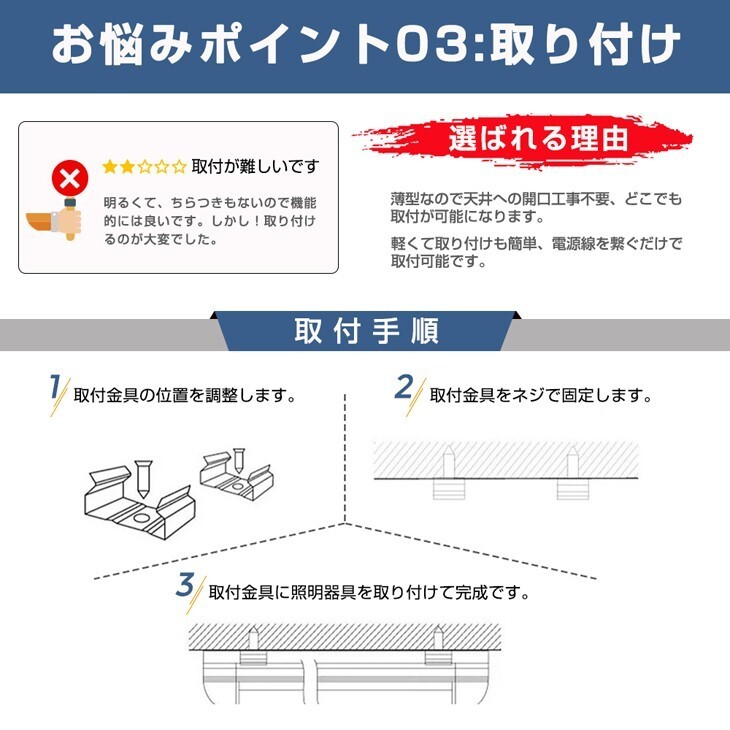 お悩みポイント03:取り付け

★★☆☆☆ 取付が難しいです

明るくて、ちらつきもないので機能的には良いです。しかし！取り付けるのが大変でした。

選ばれる理由

薄型なので天井への開口工事不要、どこでも取付が可能になります。

軽くて取り付けも簡単、電源線を繋ぐだけで取付可能です。

取付手順

1 取付金具の位置を調整します。

2 取付金具をネジで固定します。

3 取付金具に照明器具を取り付けて完成です。