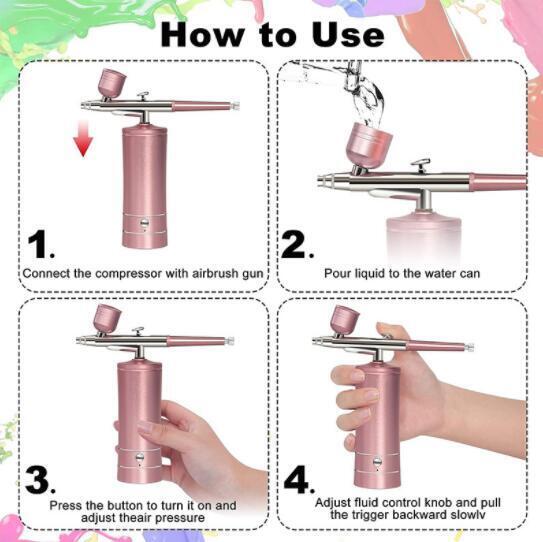 How to Use

1.
Connect the compressor with airbrush gun

2.
Pour liquid to the water can

3.
Press the button to turn it on and adjust theair pressure

4.
Adjust fluid control knob and pull the trigger backward slowlv