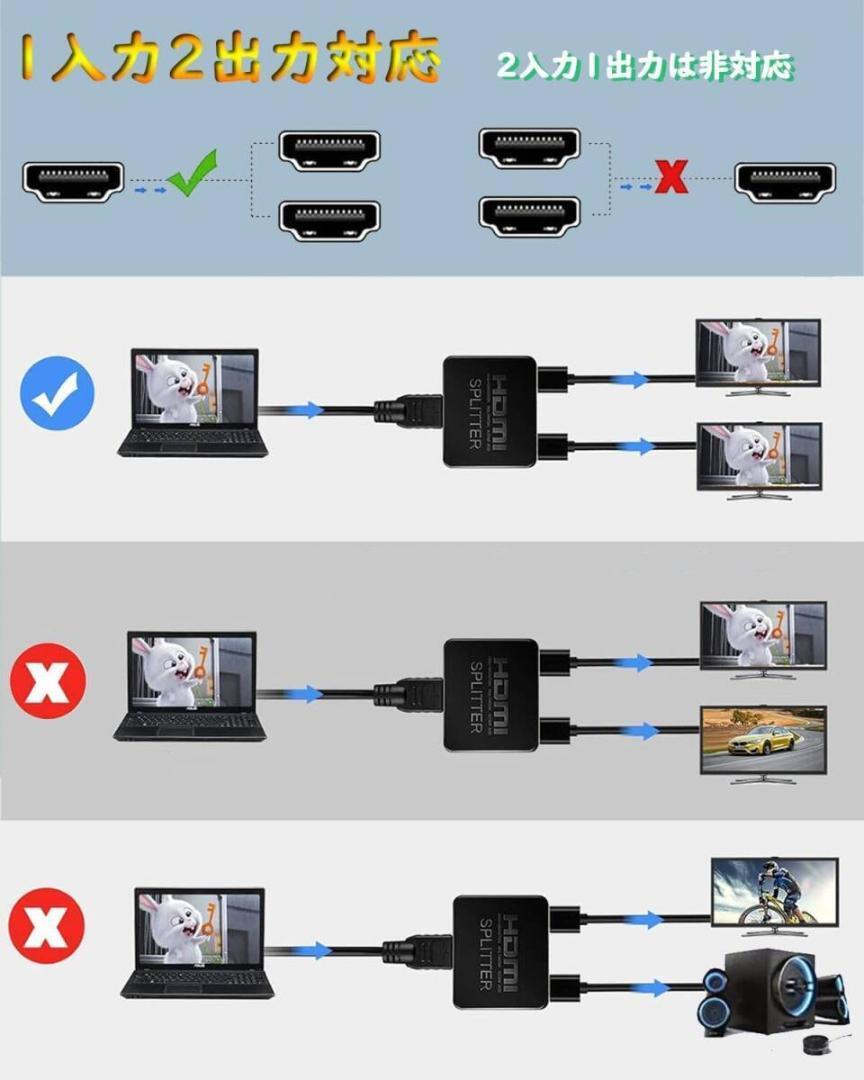 1入力2出力対応

2入力1出力は非対応

HDMI SPLITTER

HDMI SPLITTER

HDMI SPLITTER