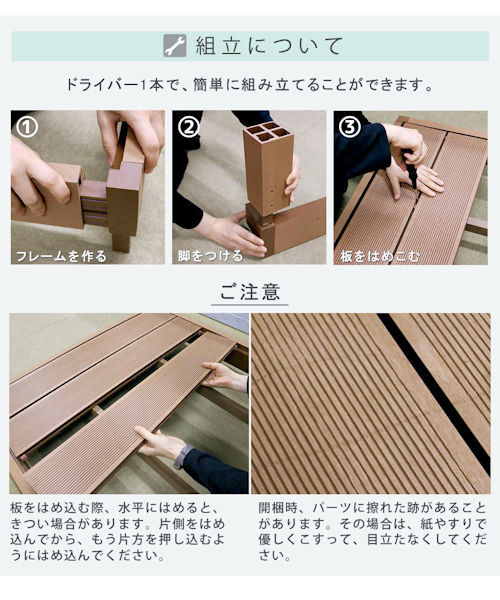 組立について

ドライバー1本で、簡単に組み立てることができます。

①
フレームを作る

②
脚をつける

③
板をはめこむ

ご注意

板をはめ込む際、水平にはめると、きつい場合があります。片側をはめ込んでから、もう片方を押し込むようにはめ込んでください。

開梱時、パーツに擦れた跡があることがあります。その場合は、紙やすりで優しくこすって、目立たなくしてください。