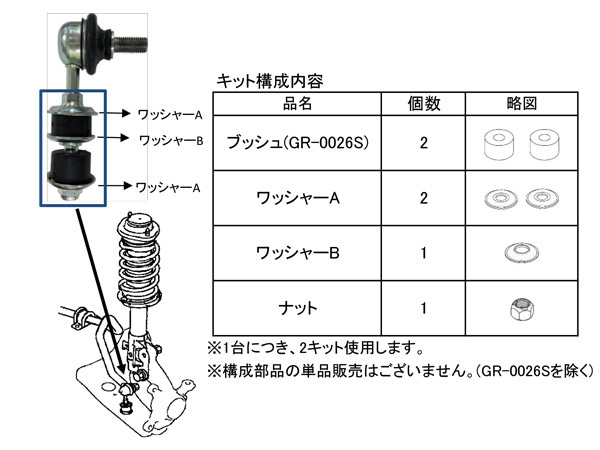 ワッシャーA
ワッシャーB
ワッシャーA

キット構成内容

| 品名 | 個数 | 略図 |
|---|---|---|
| ブッシュ(GR-0026S) | 2 | |
| ワッシャーA | 2 | |
| ワッシャーB | 1 | |
| ナット | 1 | |

※1台につき、2キット使用します。
※構成部品の単品販売はございません。(GR-0026Sを除く)