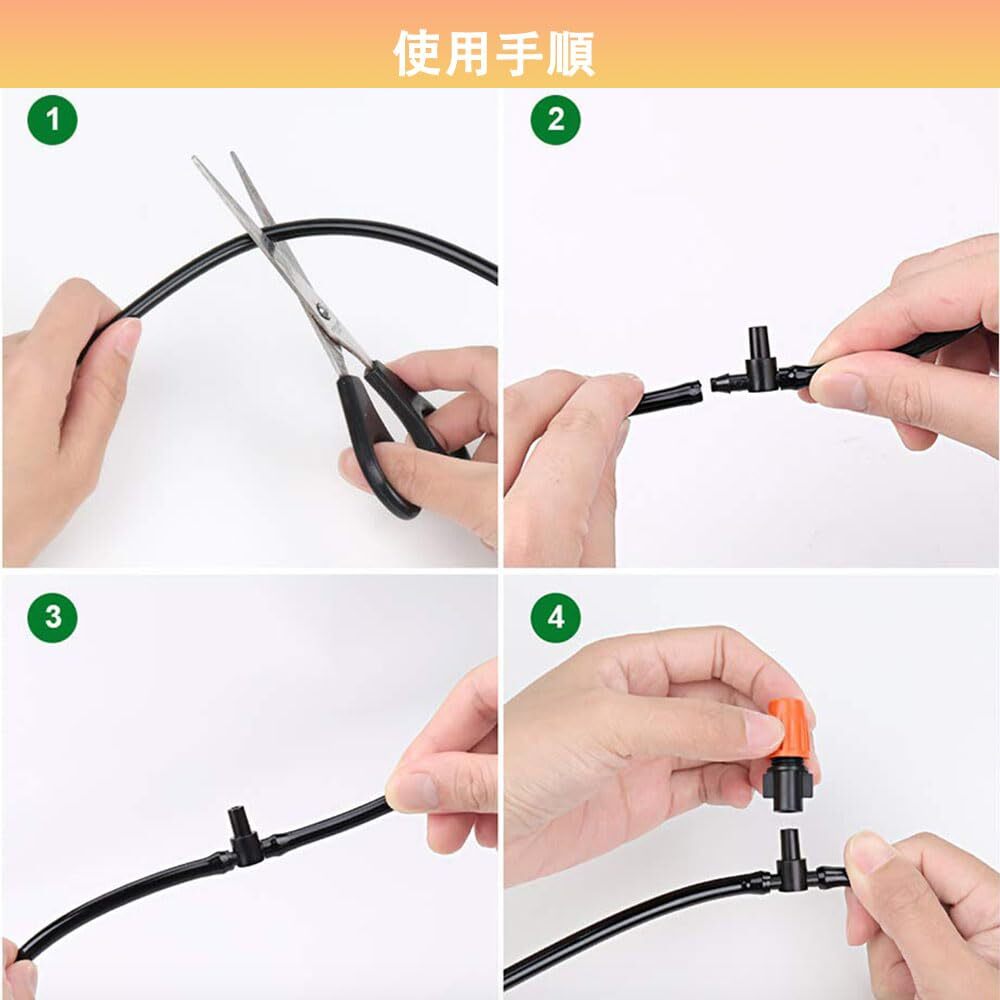 使用手順

1

2

3

4