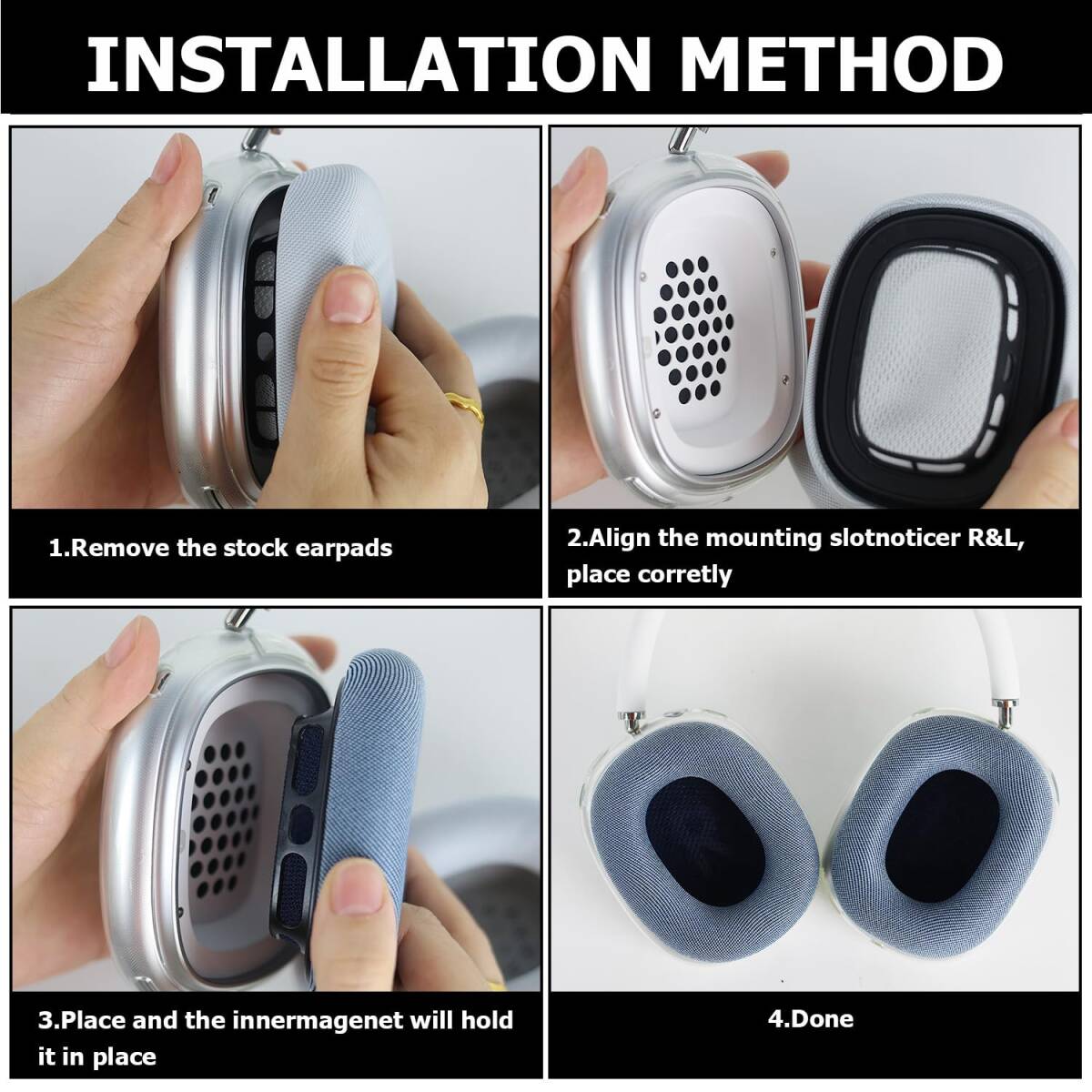 INSTALLATION METHOD

1.Remove the stock earpads

2.Align the mounting slotnoticer R&L, place corretly

3.Place and the innermagenet will hold it in place

4.Done