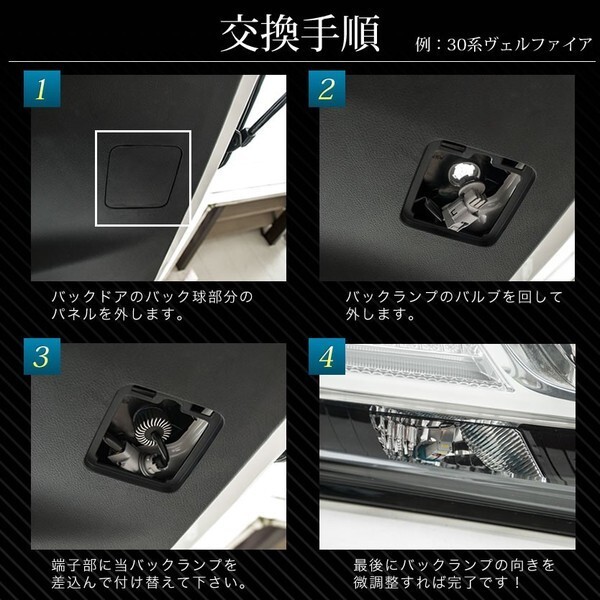 交換手順

例：30系ヴェルファイア

1

バックドアのバック球部分のパネルを外します。

2

バックランプのバルブを回して外します。

3

端子部に当バックランプを差込んで付け替えて下さい。

4

最後にバックランプの向きを微調整すれば完了です！