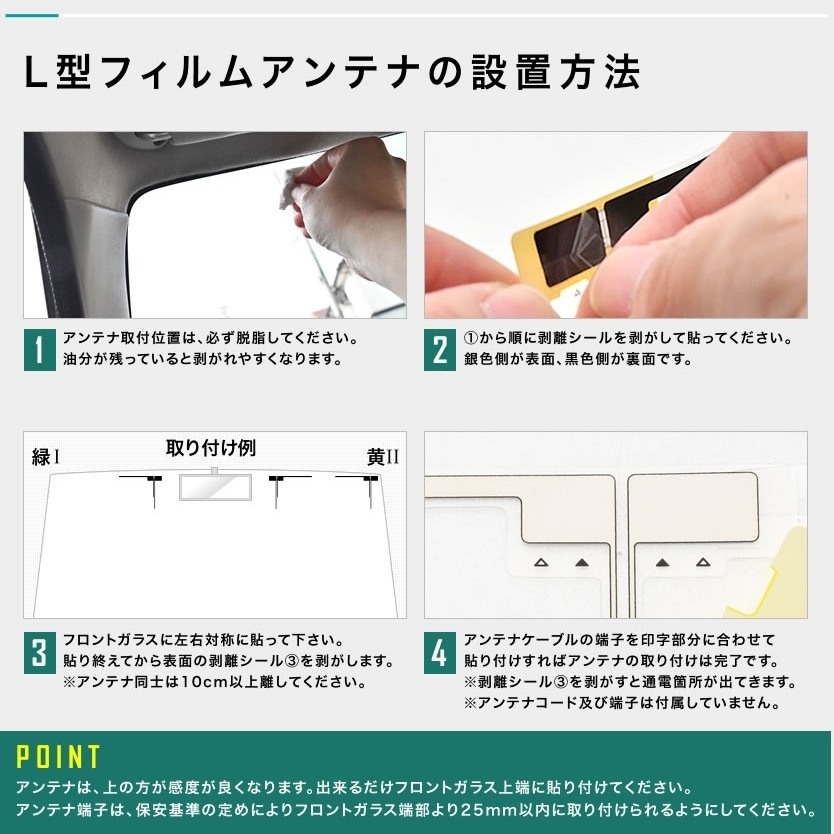 L型フィルムアンテナの設置方法

1
アンテナ取付位置は、必ず脱脂してください。
油分が残っていると剥がれやすくなります。

2
①から順に剥離シールを剥がして貼ってください。
銀色側が表面、黒色側が裏面です。

緑Ⅰ
取り付け例
黄Ⅱ

3
フロントガラスに左右対称に貼って下さい。
貼り終えてから表面の剥離シール③を剥がします。
※アンテナ同士は10cm以上離してください。

4
アンテナケーブルの端子を印字部分に合わせて
貼り付けすればアンテナの取り付けは完了です。
※剥離シール③を剥がすと通電箇所が出てきます。
※アンテナコード及び端子は付属していません。

POINT
アンテナは、上の方が感度が良くなります。出来るだけフロントガラス上端に貼り付けてください。
アンテナ端子は、保安基準の定めによりフロントガラス端部より25mm以内に取り付けられるようにしてください。