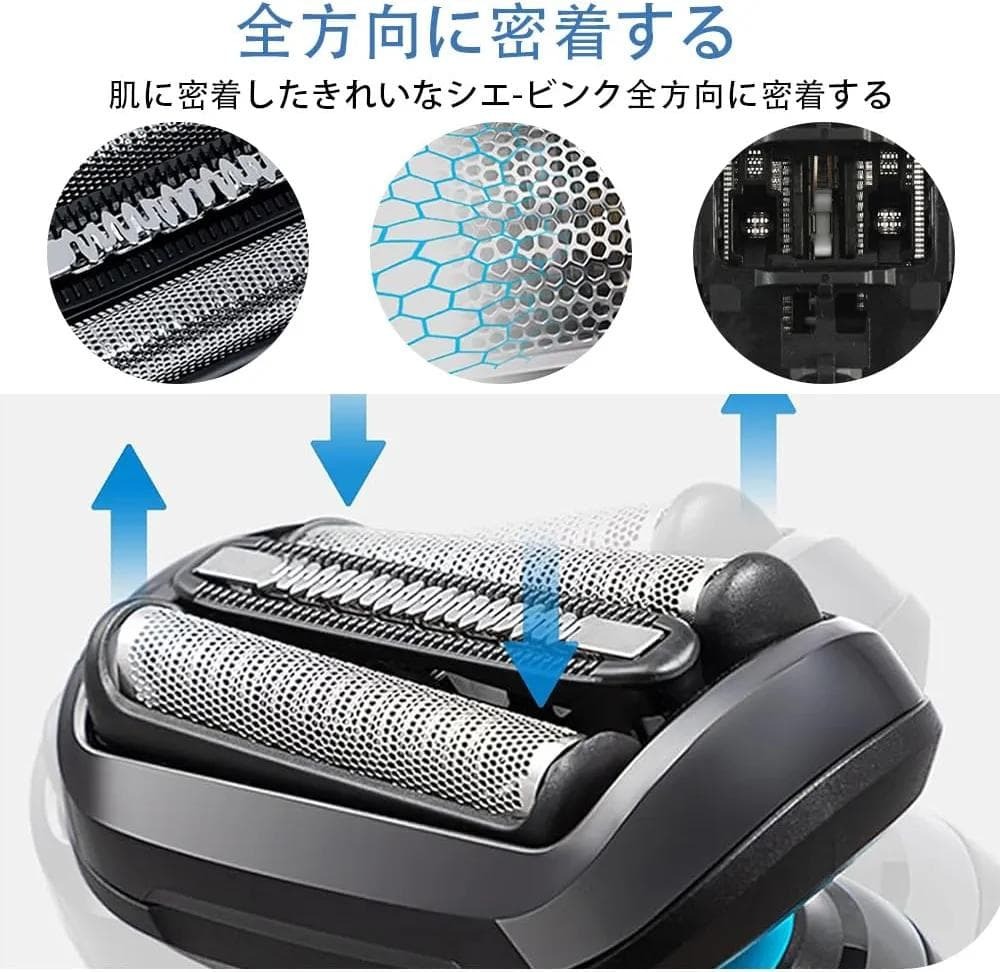 全方向に密着する

肌に密着したきれいなシエ-ビンク全方向に密着する