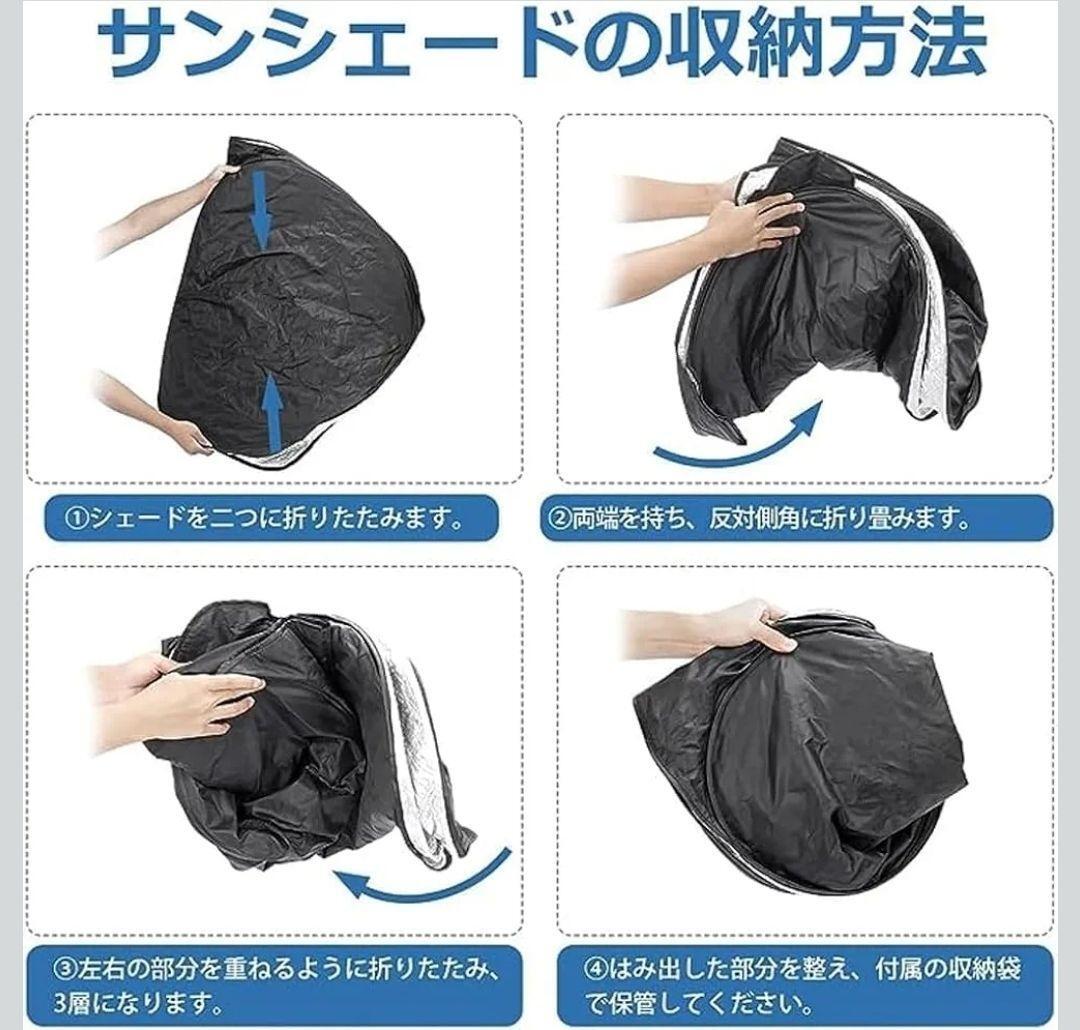 サンシェードの収納方法

①シェードを二つに折りたたみます。

②両端を持ち、反対側角に折り畳みます。

③左右の部分を重ねるように折りたたみ、3層になります。

④はみ出した部分を整え、付属の収納袋で保管してください。