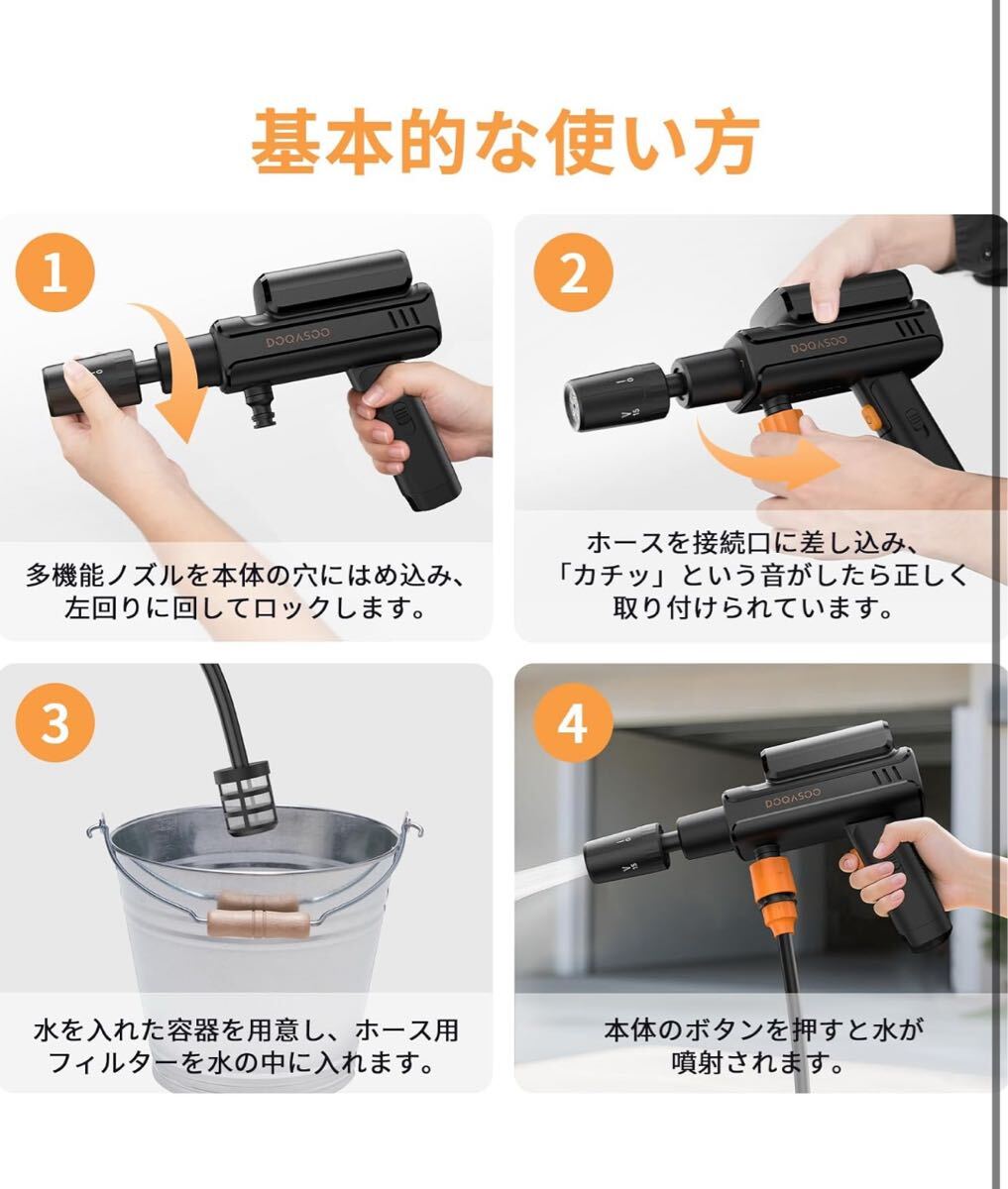 基本的な使い方

1

DOQASOO

多機能ノズルを本体の穴にはめ込み、左回りに回してロックします。

2

DOQASOO

ホースを接続口に差し込み、「カチッ」という音がしたら正しく取り付けられています。

3

水を入れた容器を用意し、ホース用フィルターを水の中に入れます。

4

DOQASOO

本体のボタンを押すと水が噴射されます。