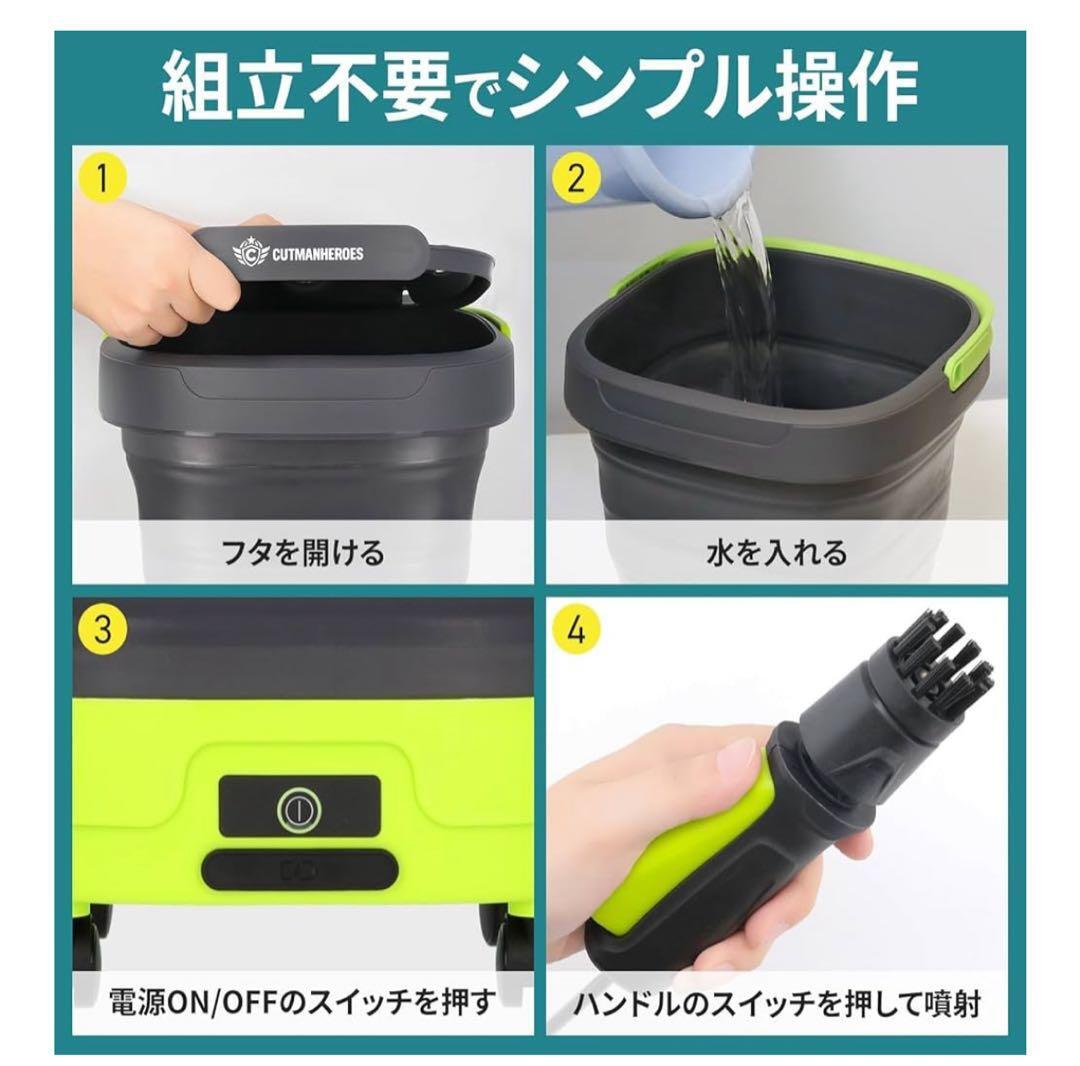 組立不要でシンプル操作

1

CUTMANHEROES

フタを開ける

2

水を入れる

3

電源ON/OFFのスイッチを押す

4

ハンドルのスイッチを押して噴射