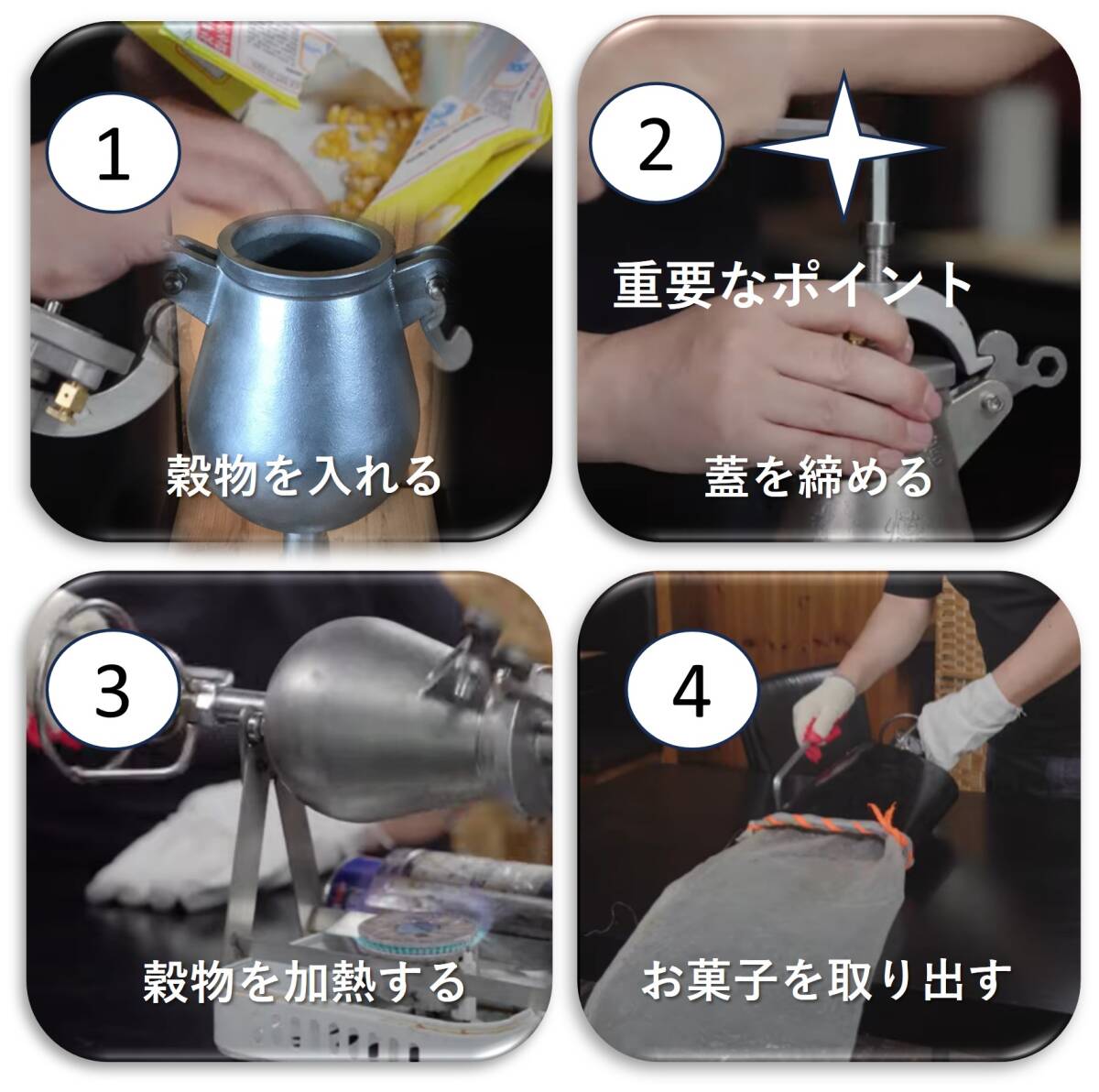 1

穀物を入れる

2

重要なポイント

蓋を締める

3

穀物を加熱する

4

お菓子を取り出す