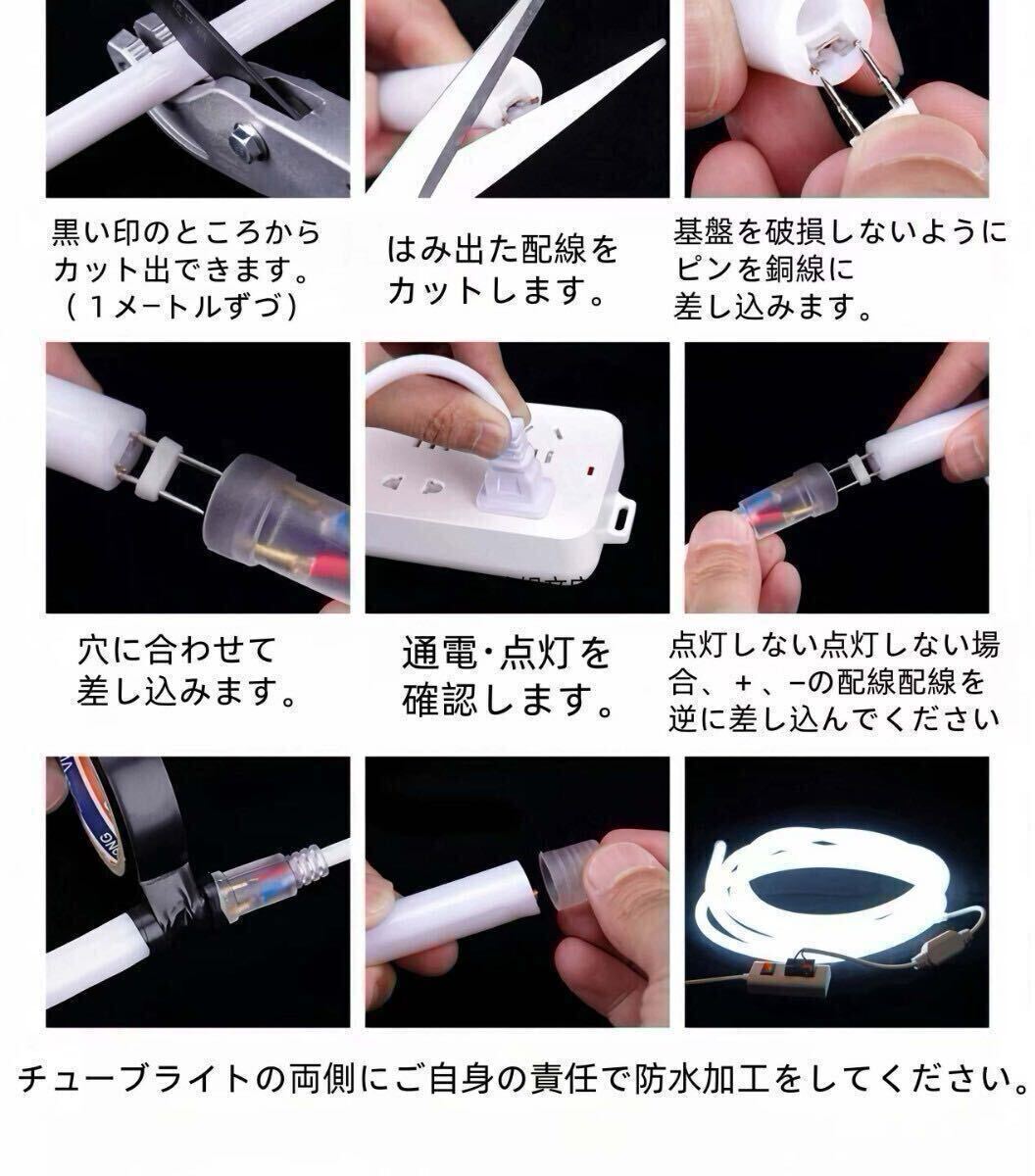 黒い印のところからカット出できます。（１メートルずづ）

はみ出た配線をカットします。

基盤を破損しないようにピンを銅線に差し込みます。

穴に合わせて差し込みます。

通電･点灯を確認します。

点灯しない点灯しない場合、＋、−の配線配線を逆に差し込んでください

チューブライトの両側にご自身の責任で防水加工をしてください。