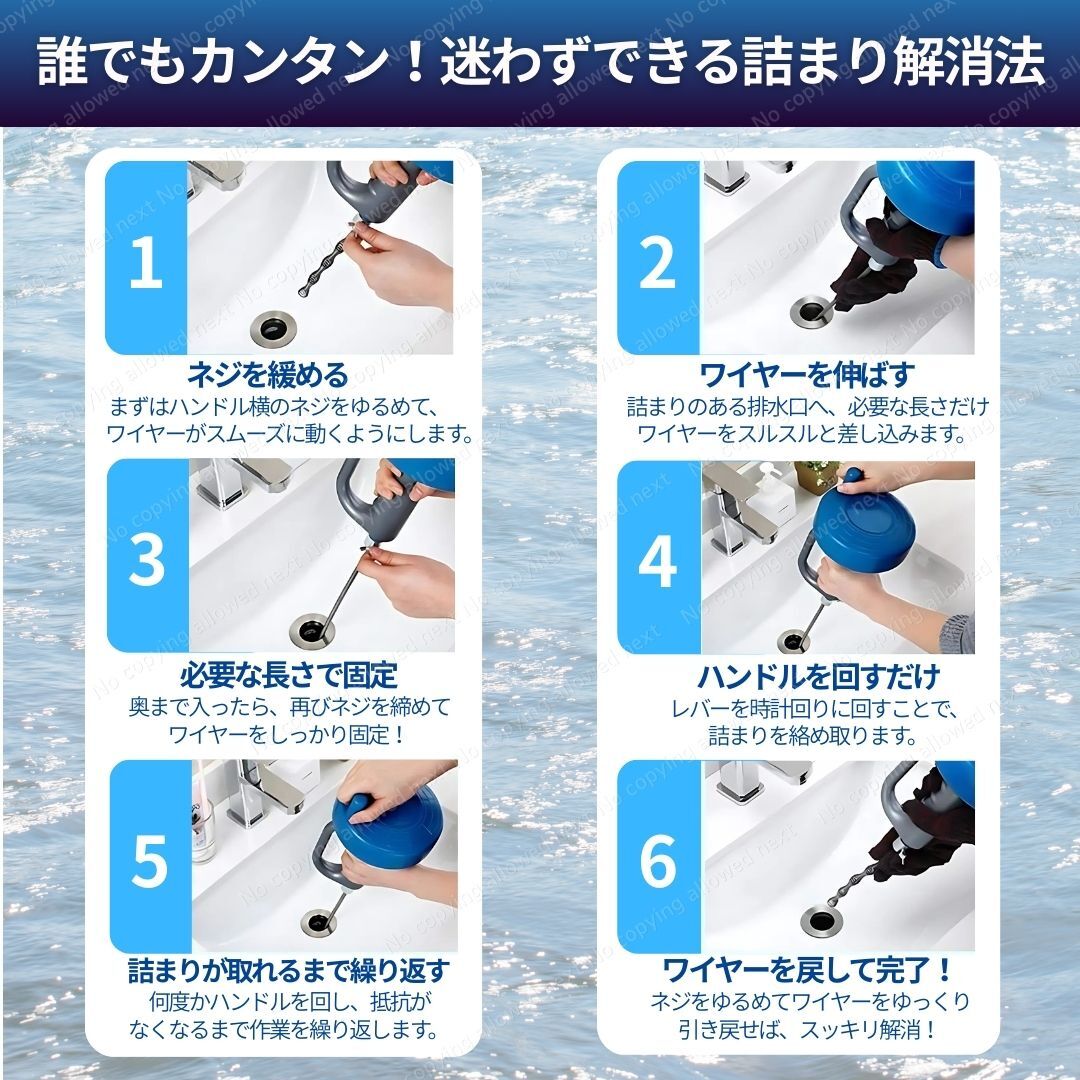 誰でもカンタン！迷わずできる詰まり解消法

1
ネジを緩める
まずはハンドル横のネジをゆるめて、ワイヤーがスムーズに動くようにします。

2
ワイヤーを伸ばす
詰まりのある排水口へ、必要な長さだけワイヤーをスルスルと差し込みます。

3
必要な長さで固定
奥まで入ったら、再びネジを締めてワイヤーをしっかり固定！

4
ハンドルを回すだけ
レバーを時計回りに回すことで、詰まりを絡め取ります。

5
詰まりが取れるまで繰り返す
何度かハンドルを回し、抵抗がなくなるまで作業を繰り返します。

6
ワイヤーを戻して完了！
ネジをゆるめてワイヤーをゆっくり引き戻せば、スッキリ解消！

No copying allowed next