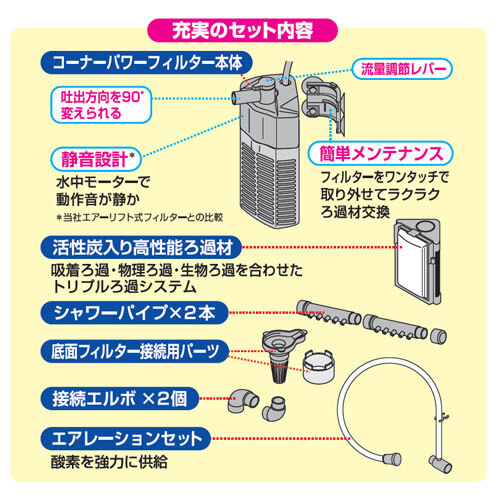 充実のセット内容

コーナーパワーフィルター本体

流量調節レバー

吐出方向を90°変えられる

静音設計*
水中モーターで動作音が静か
*当社エアーリフト式フィルターとの比較

簡単メンテナンス
フィルターをワンタッチで取り外せてラクラクろ過材交換

活性炭入り高性能ろ過材
吸着ろ過・物理ろ過・生物ろ過を合わせたトリプルろ過システム

シャワーパイプ×2本

底面フィルター接続用パーツ

接続エルボ ×2個

エアレーションセット
酸素を強力に供給